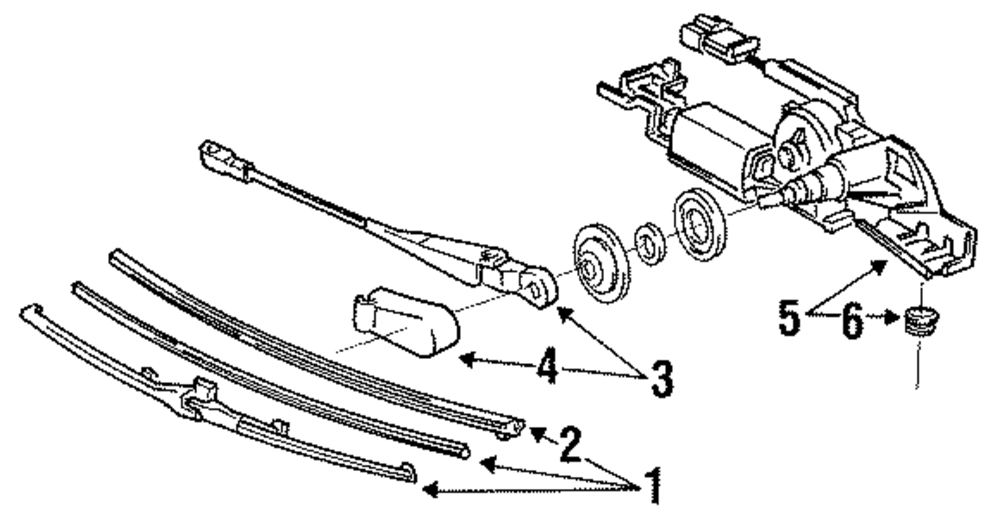 5
6
4
3
2
1