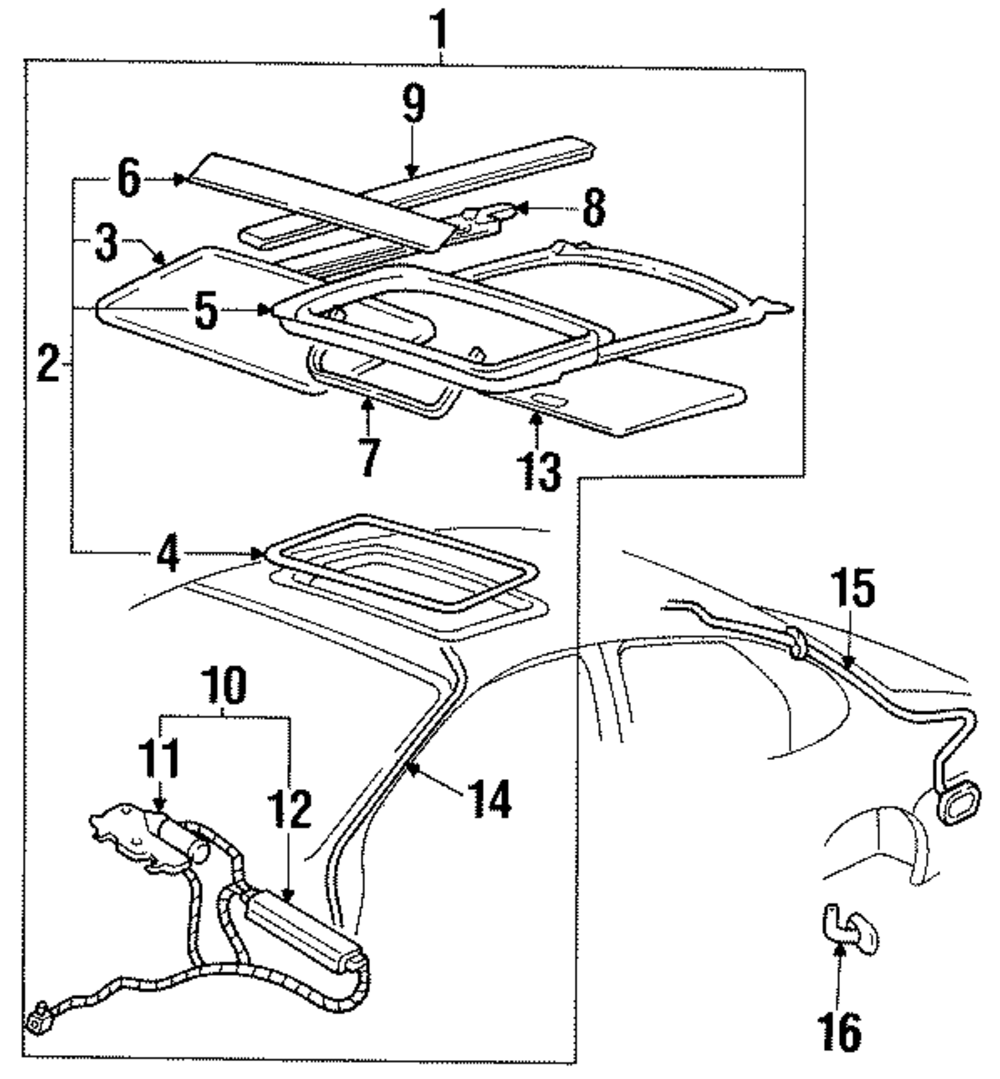 1
9
6
8
3
5
2
7
13
4
15
10
11
12
14
16