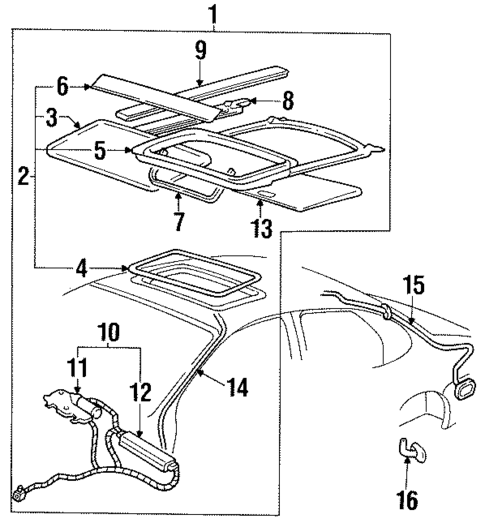 1
9
6
8
3
5
2
7
13
4
15
10
11
12
14
16