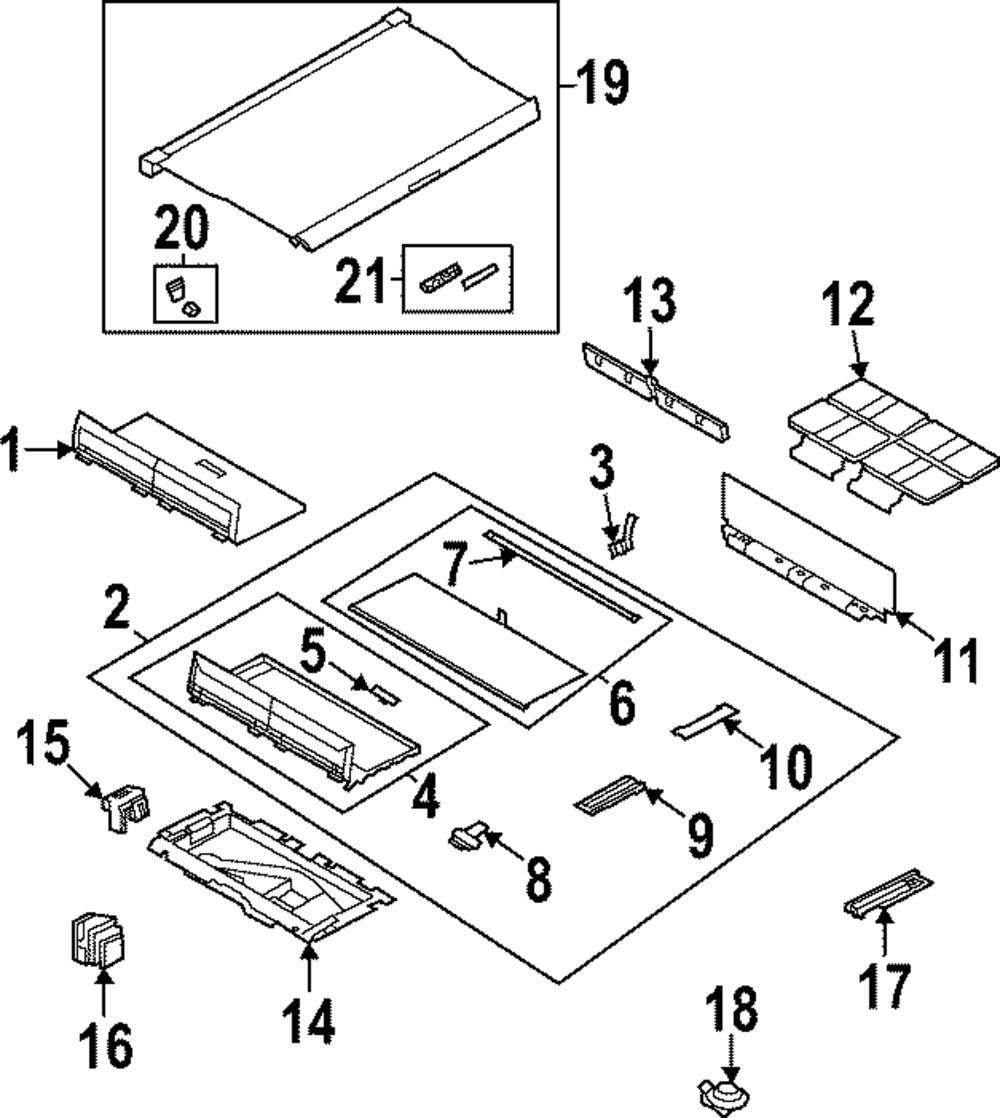 19
20
21
13
12
1
3
7
2
5
6
11
15
4
10
9
8
14
17
16
18