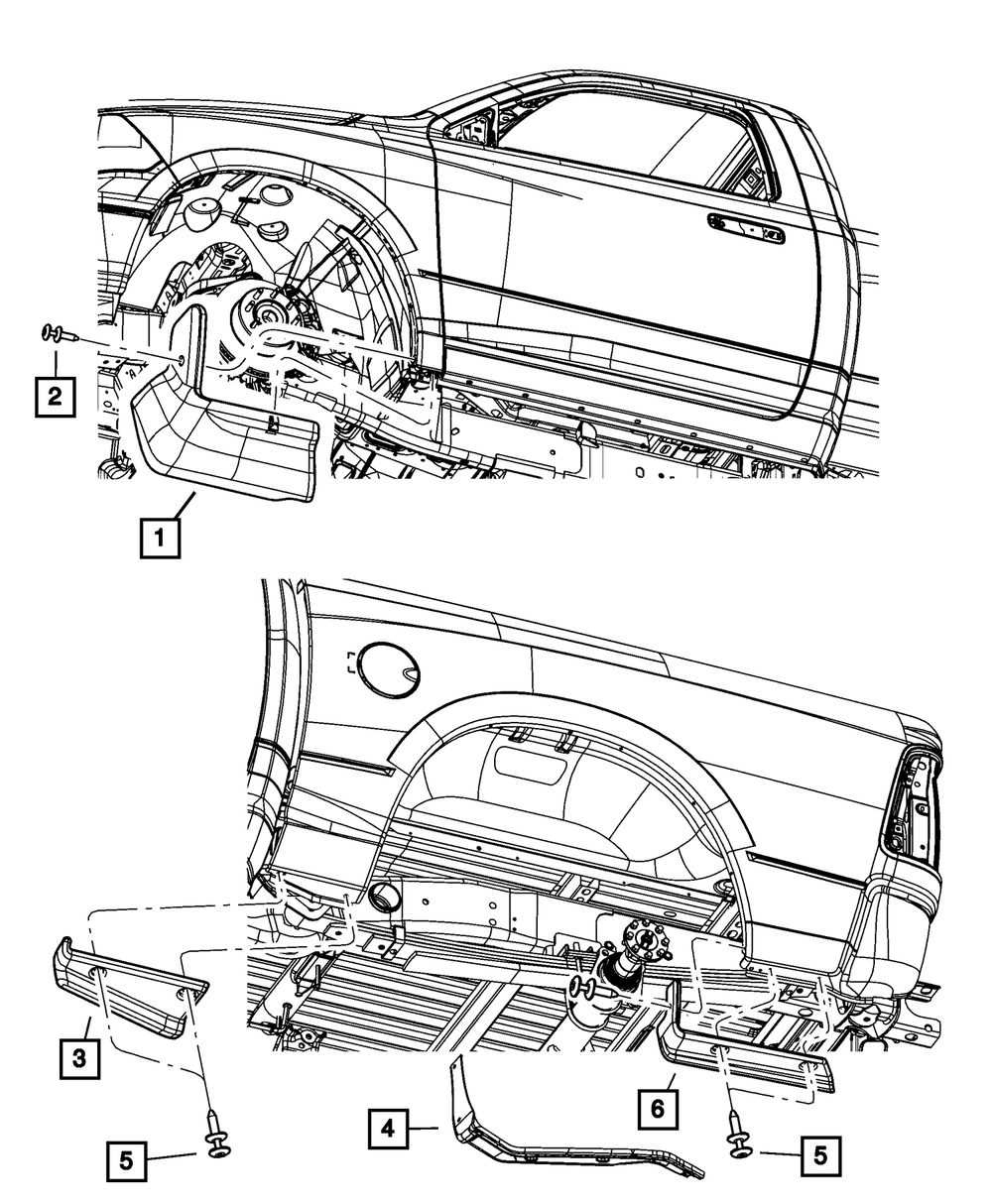 2
1
3
5
4
6
5