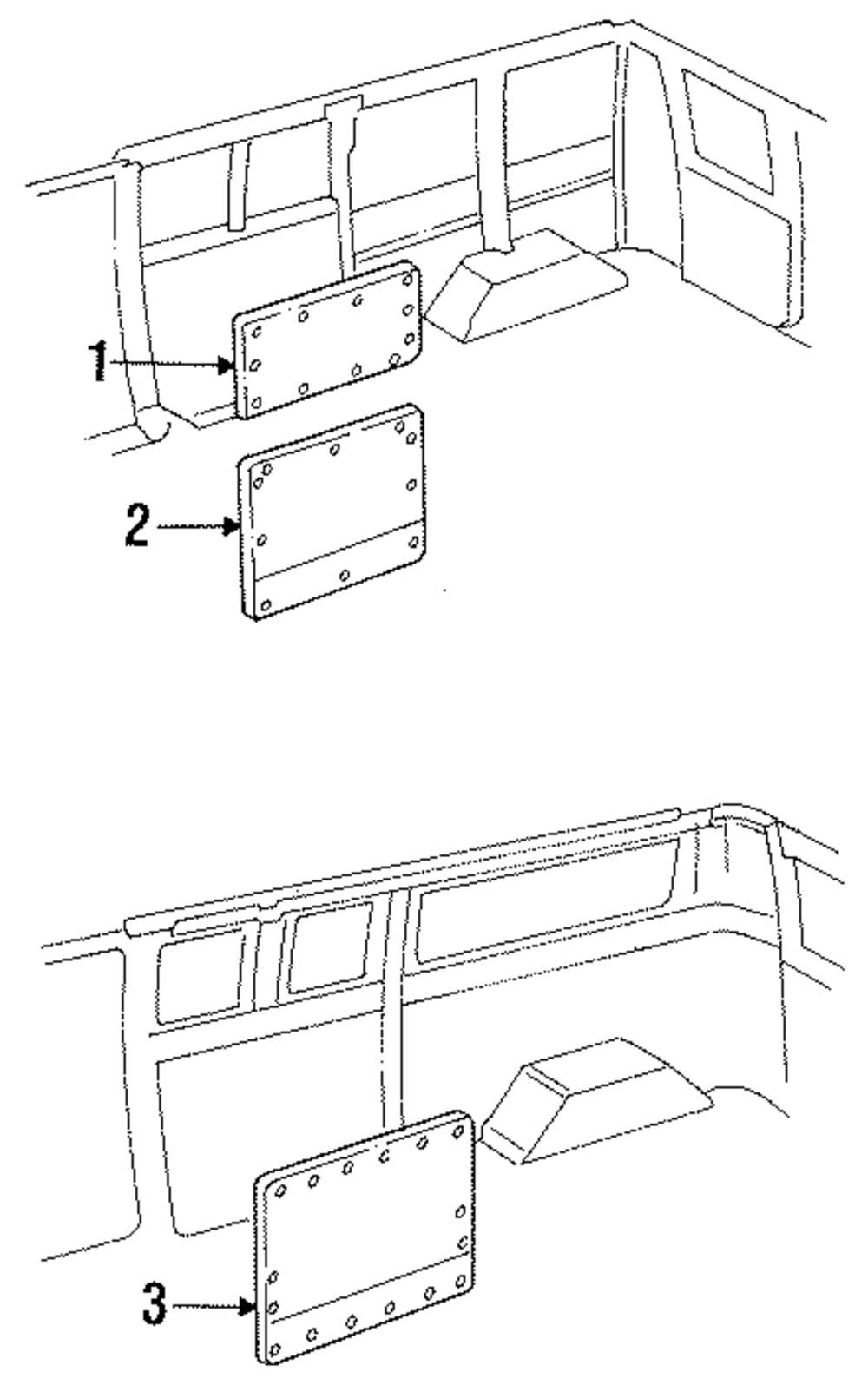 1
2
3