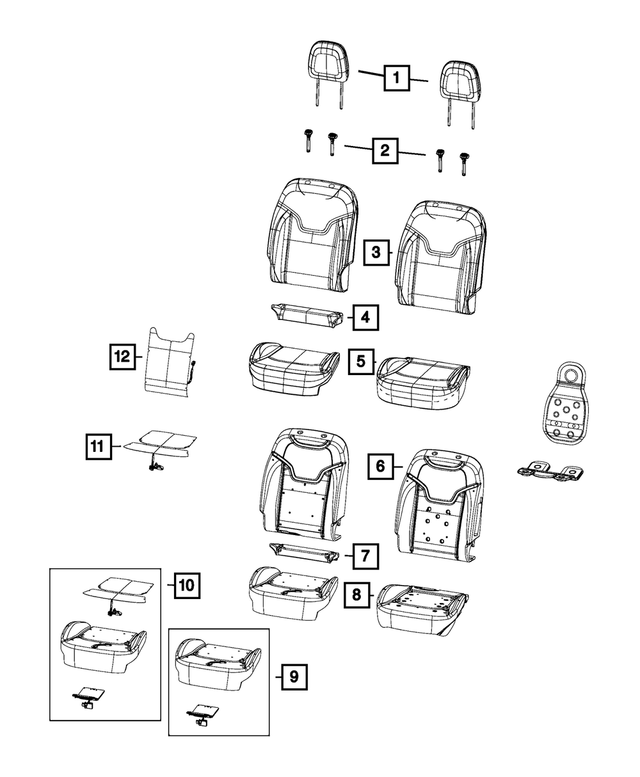 1
2
3
4
12
5
11
6
7
10
8
9