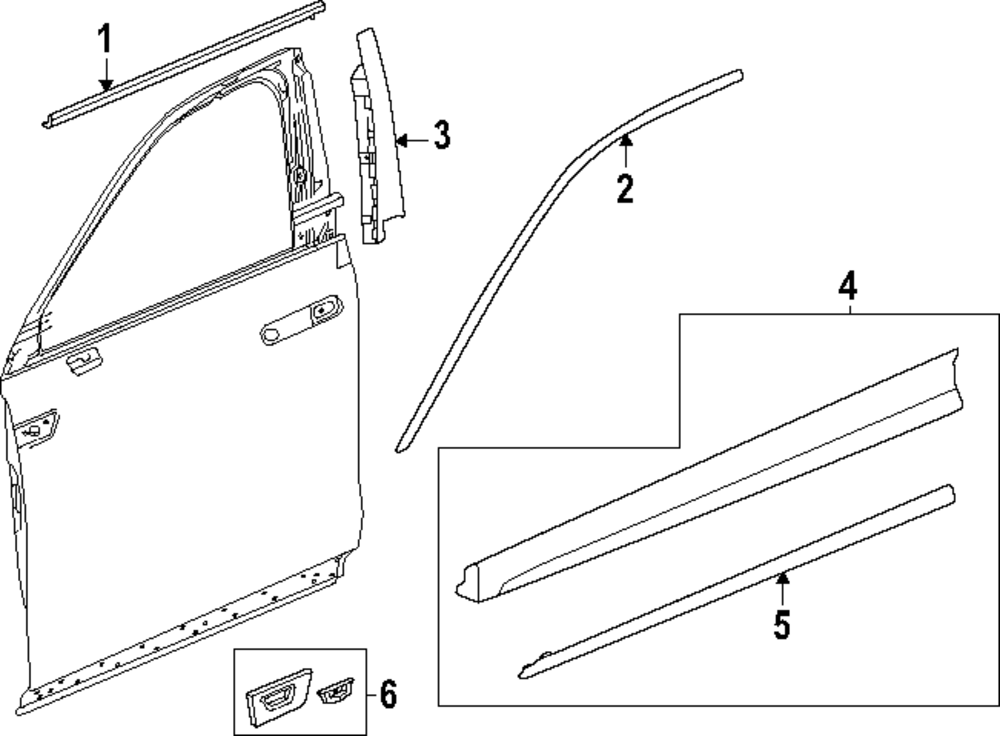 1
3
2
4
5
6