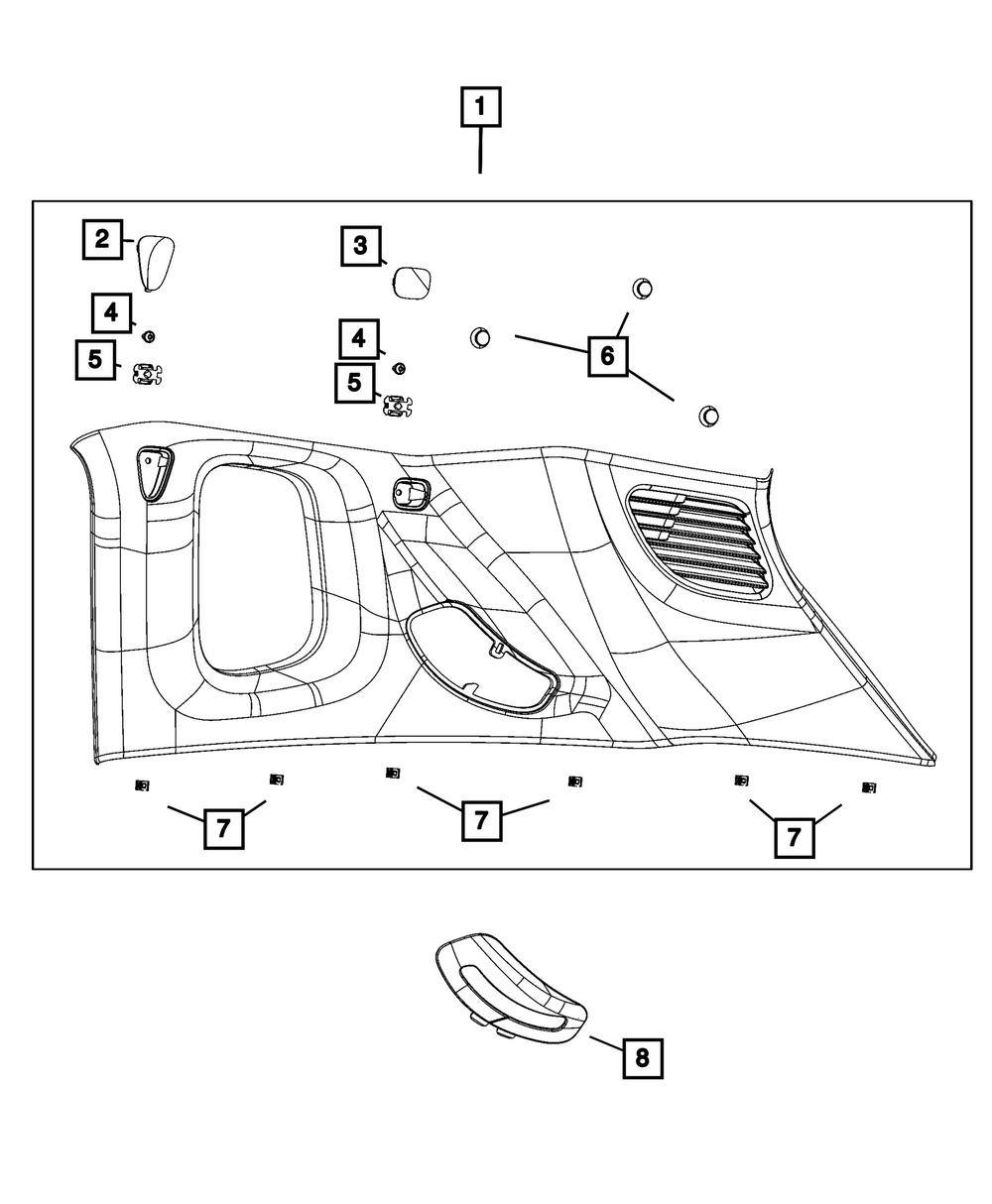 1
2
3
4
4
5
5
6
7
7
7
8