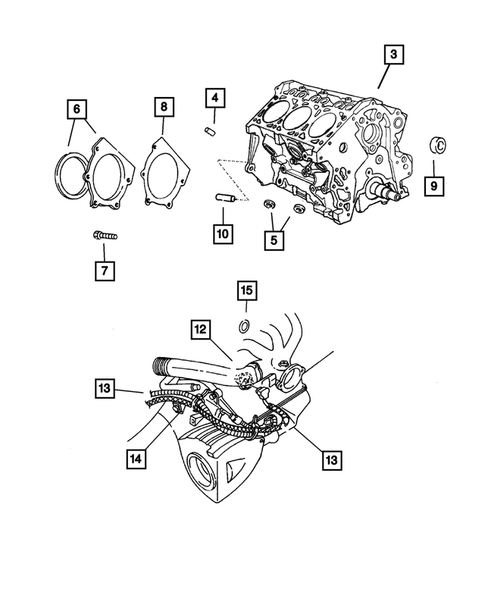 3
6
8
4
9
10
5
7
15
12
13
14
13