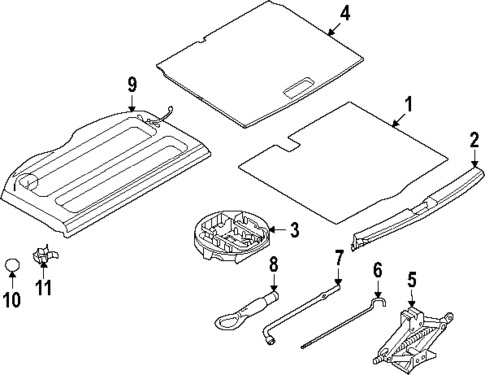 4
9
1
2
3
8
7
6
5
10
11