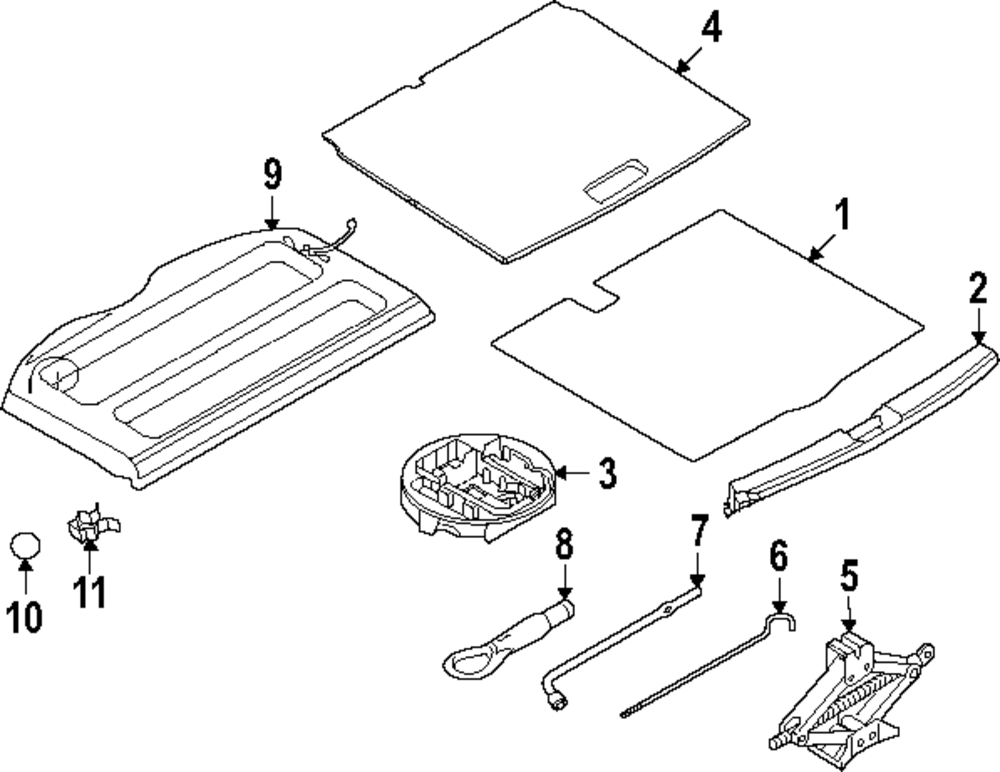 4
9
1
2
3
8
7
6
5
10
11