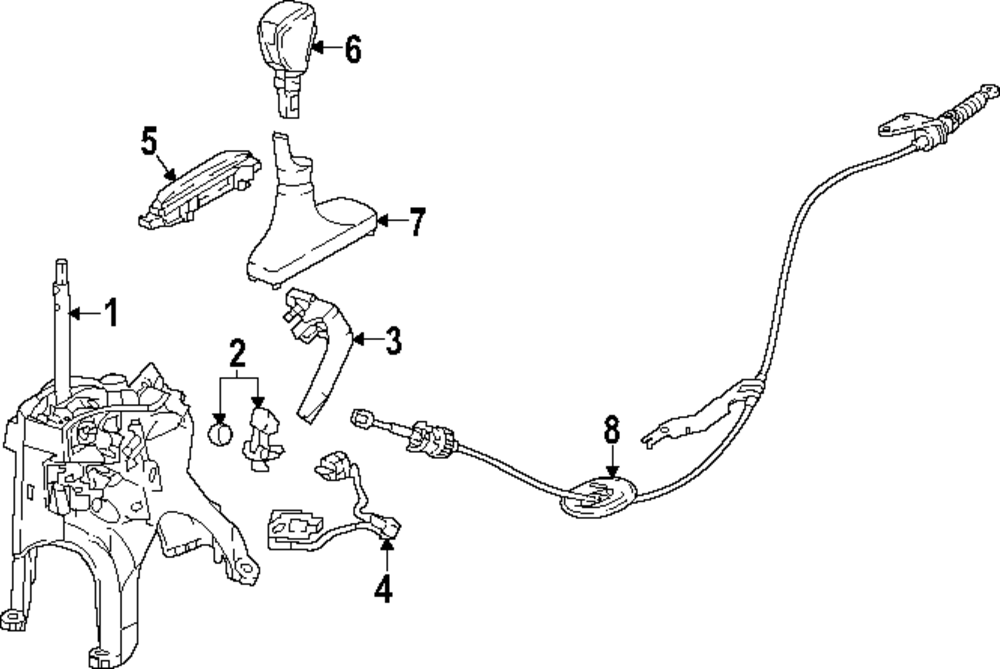 6
5
7
1
3
2
8
4