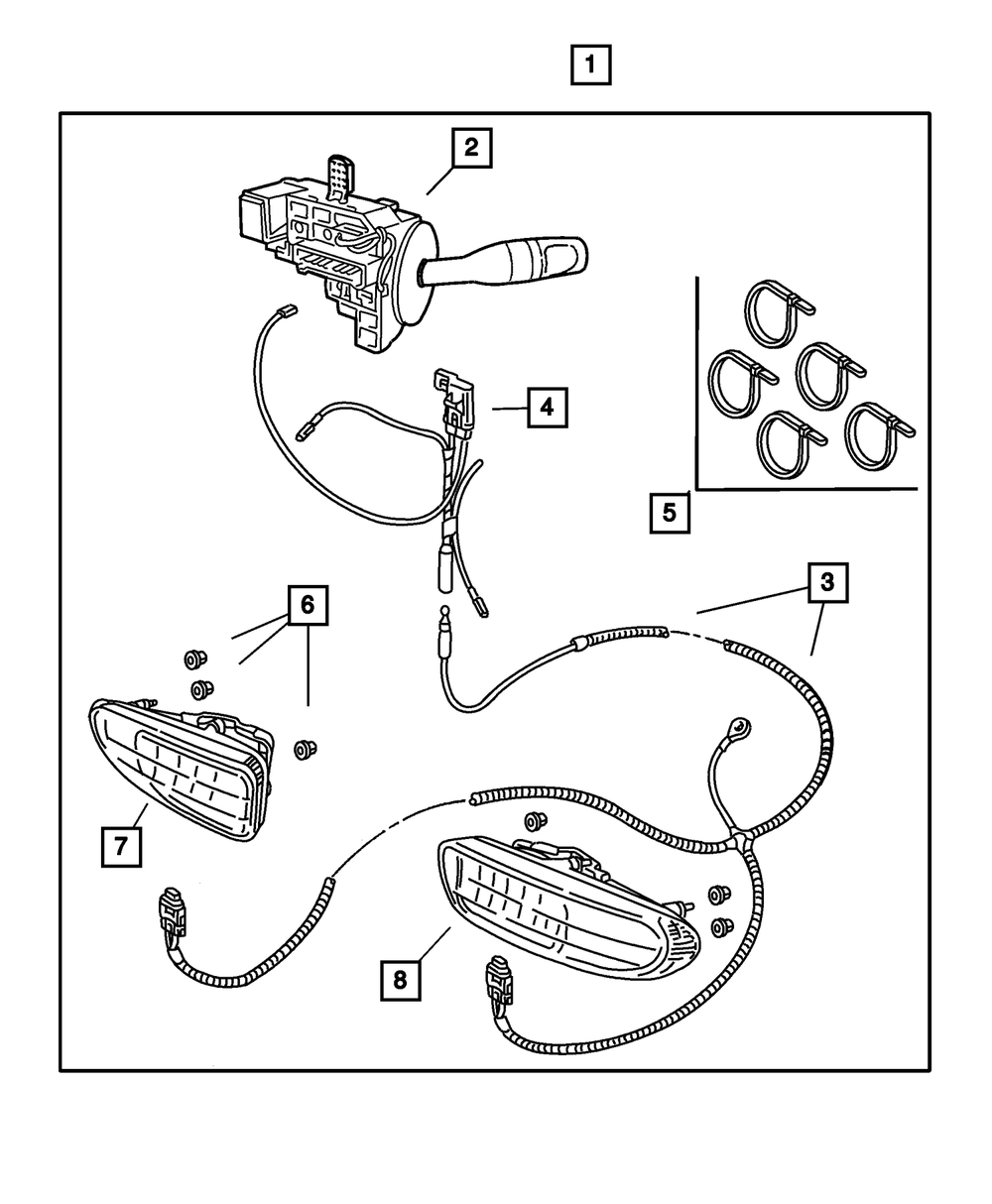 1
2
4
5
3
6
7
8