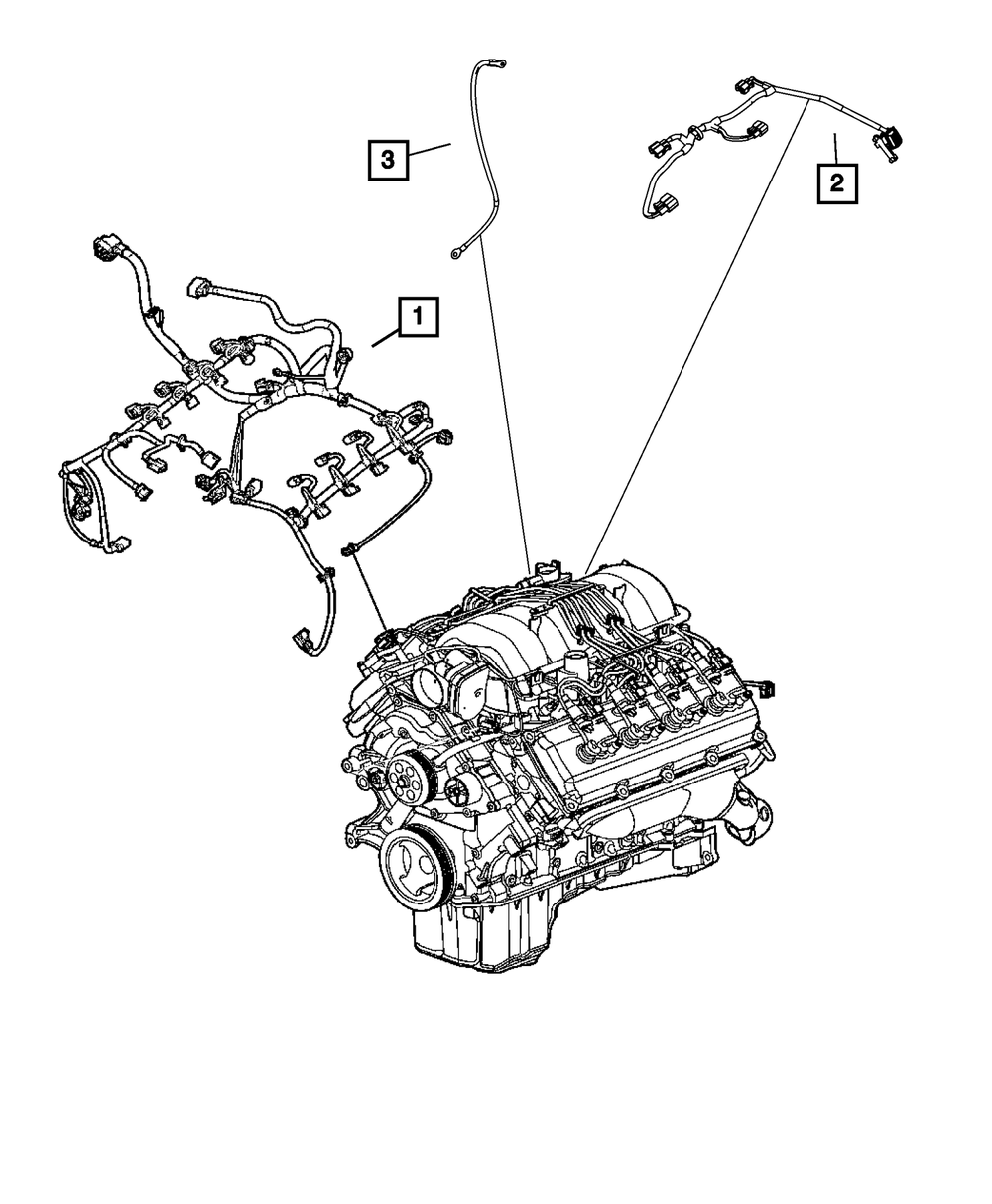 3

2

1