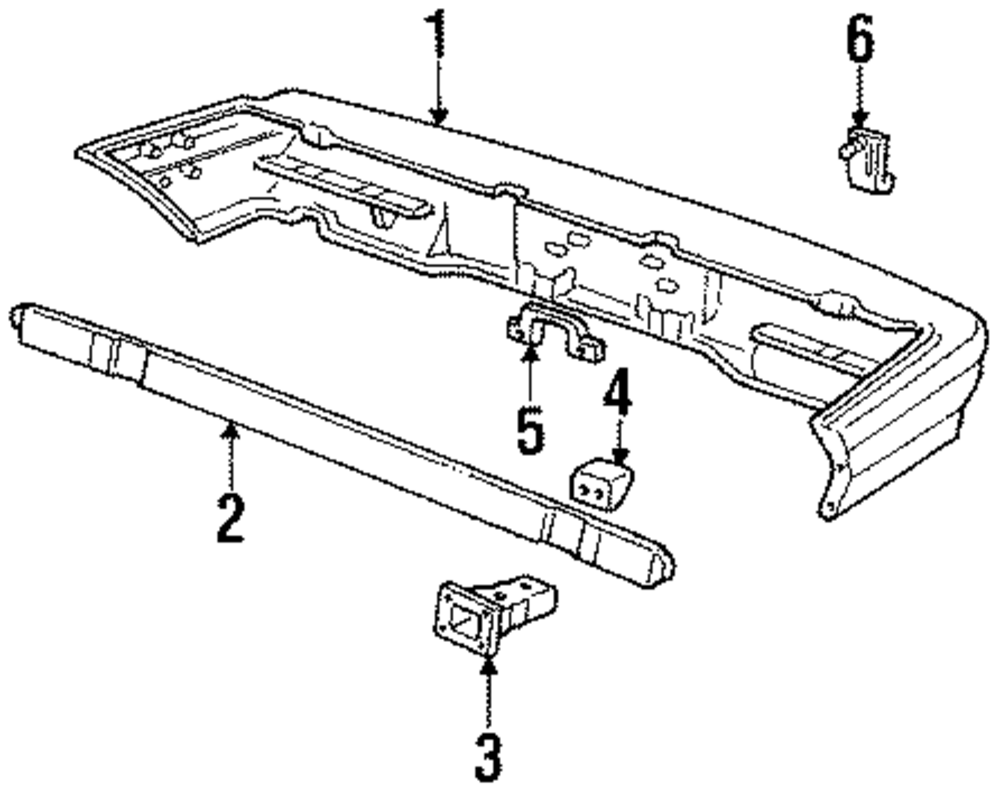 1
6
5
4
2
3