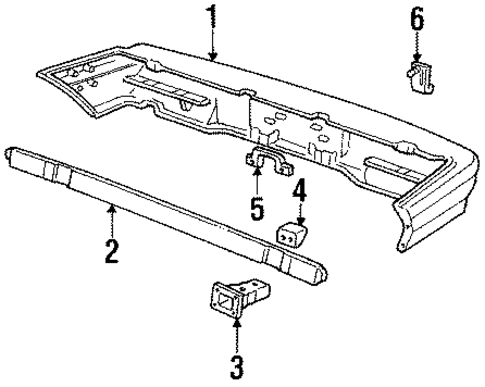 1
6
5
4
2
3