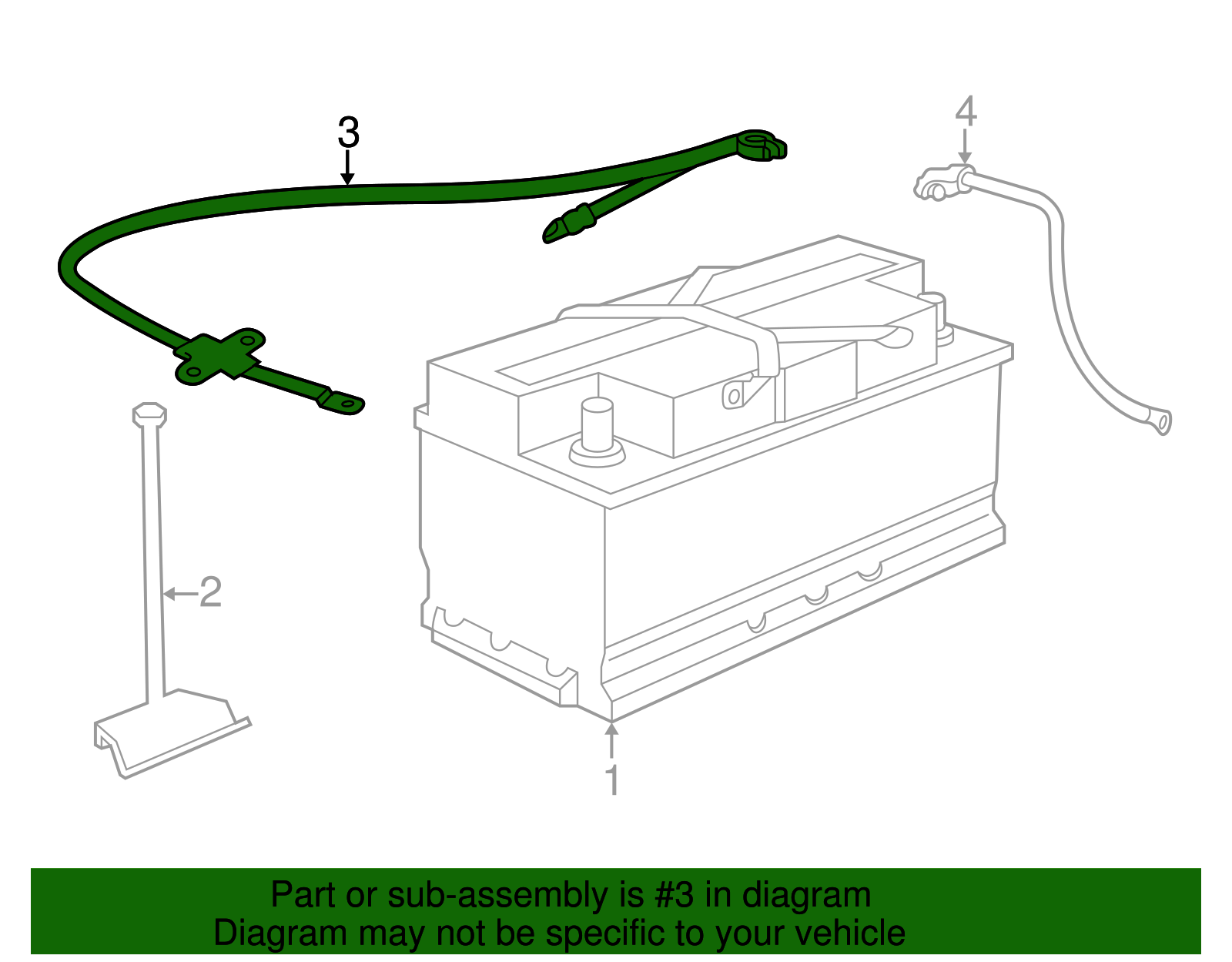 3

4

2

1

Part or sub-assembly is #3 in diagram
Diagram may not be specific to your vehicle