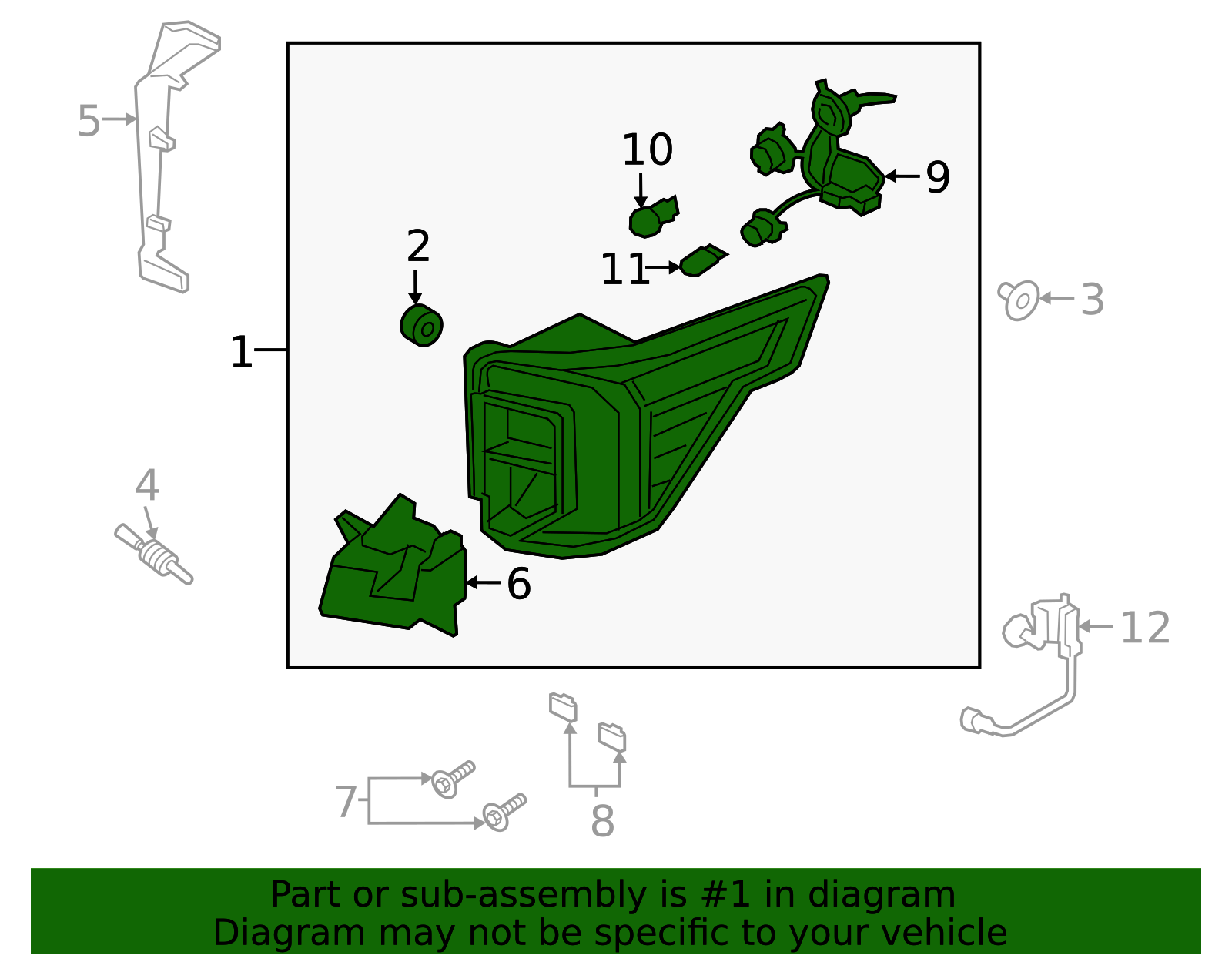 5
10
9
2
11
3
1
4
6
12
7
8

Part or sub-assembly is #1 in diagram
Diagram may not be specific to your vehicle