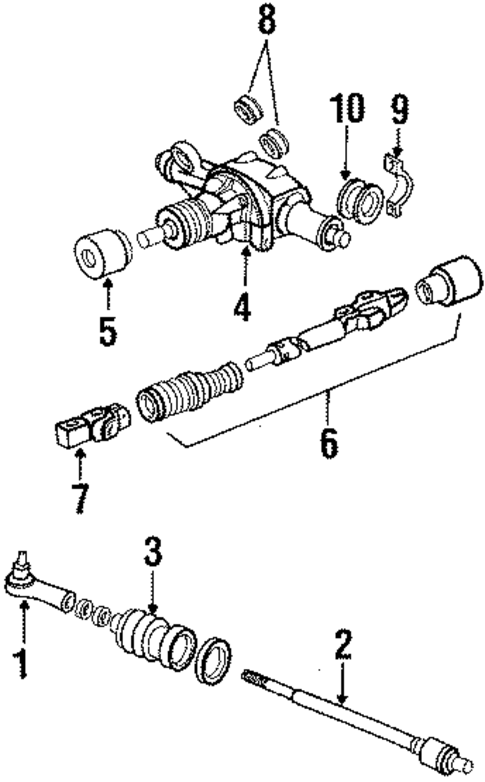 8
10
9
5
4
6
7
3
1
2