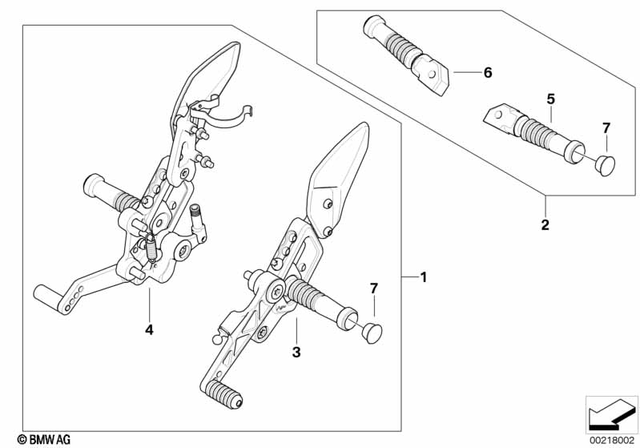 6
5
7
2
1
7
4
3
© BMW AG
00218002