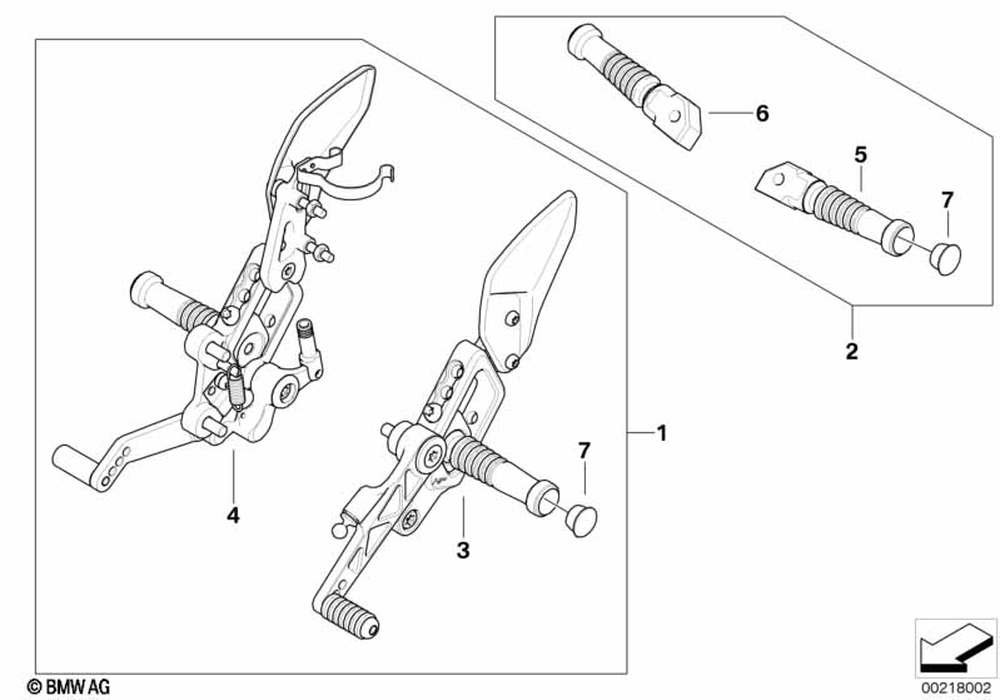 6
5
7
2
1
7
4
3
© BMW AG
00218002