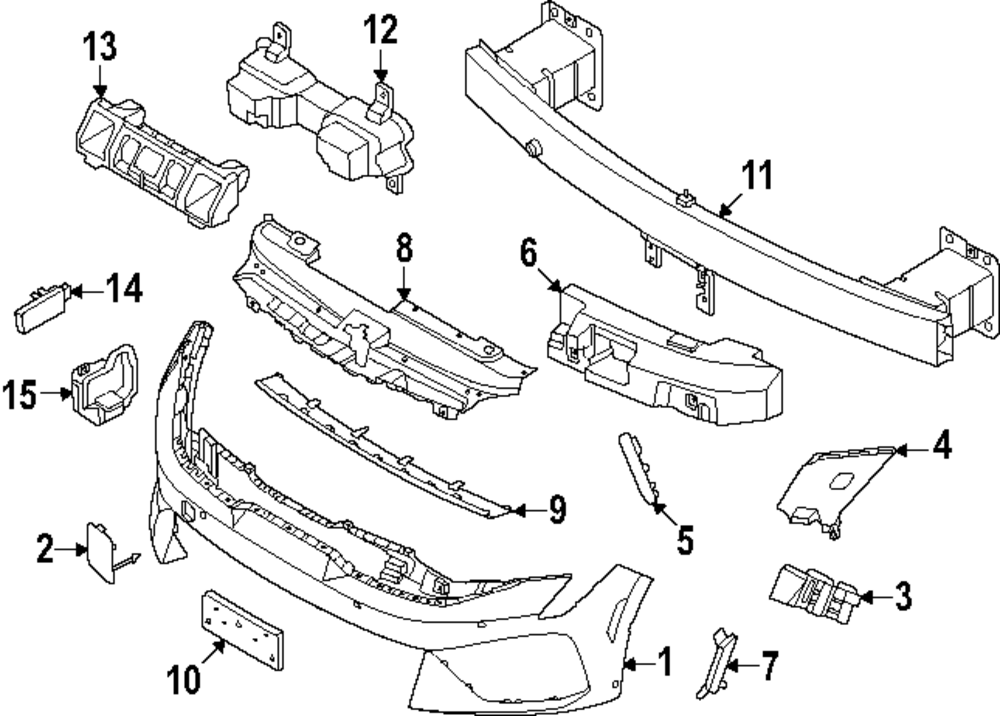 13
12
11
8
6
14
15
4
9
5
2
3
10
1
7