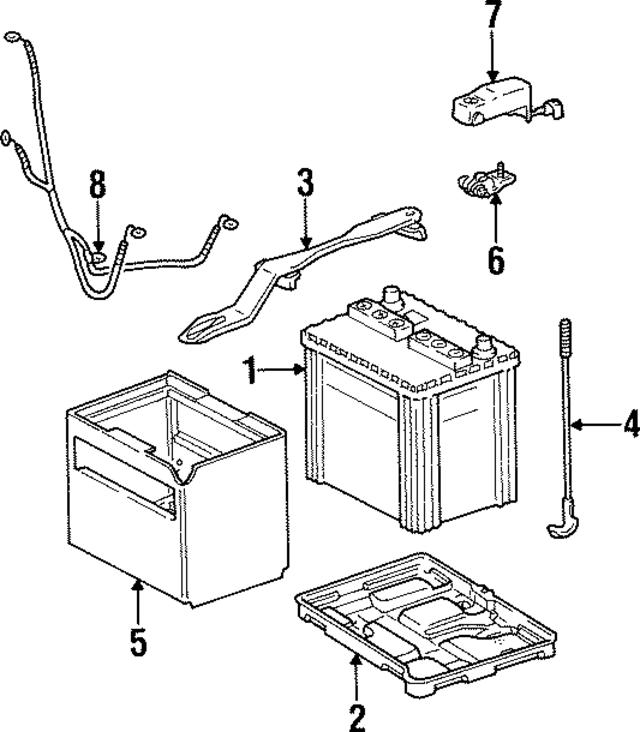 7
8
3
6
1
4
5
2