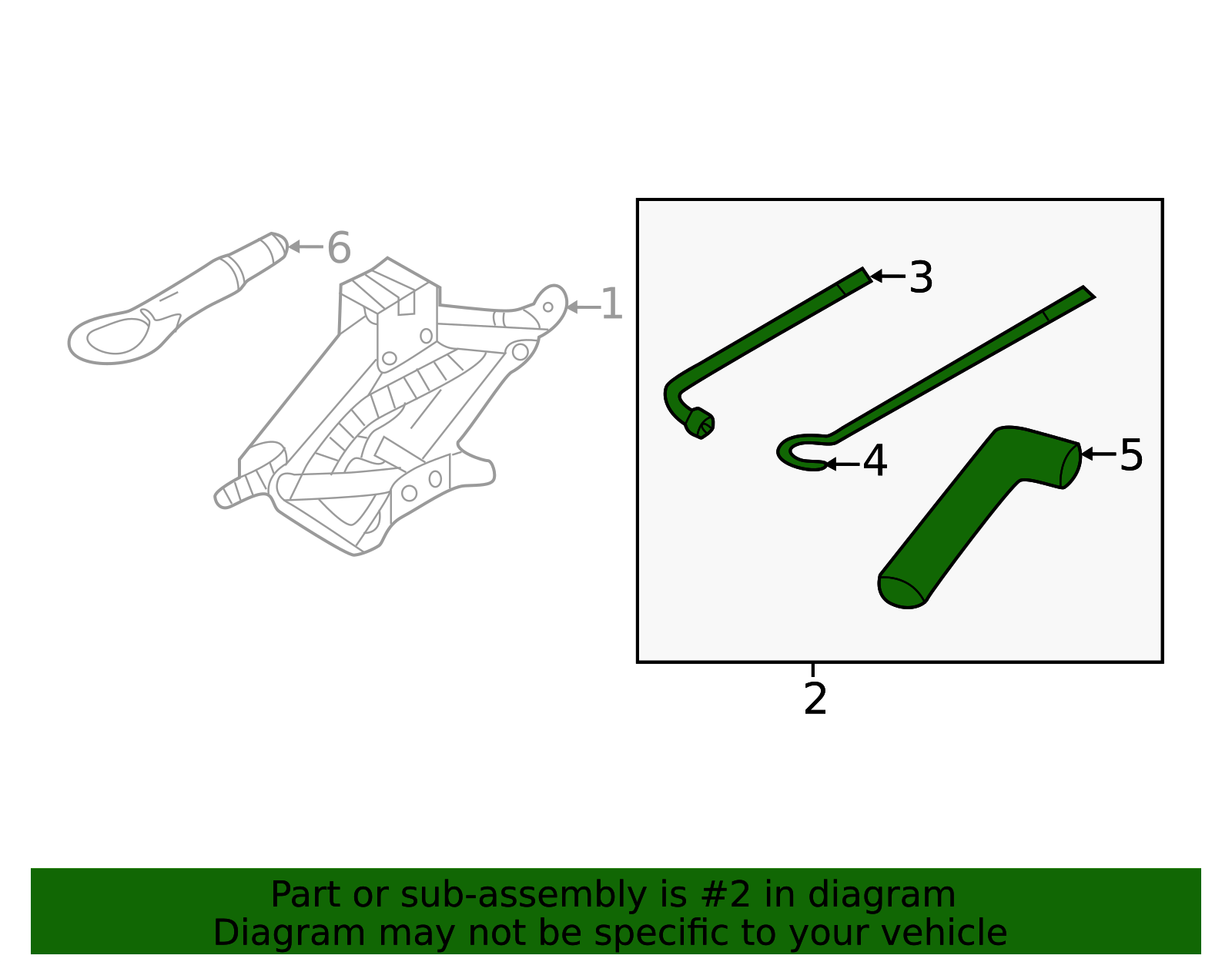 6
1
3
4
5
2

Part or sub-assembly is #2 in diagram
Diagram may not be specific to your vehicle