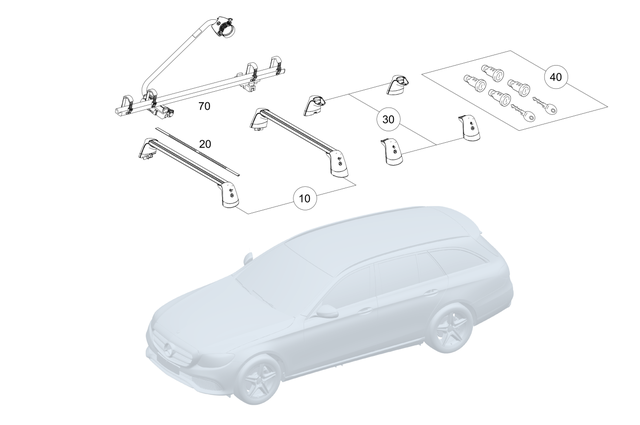 70

20

10

30

40