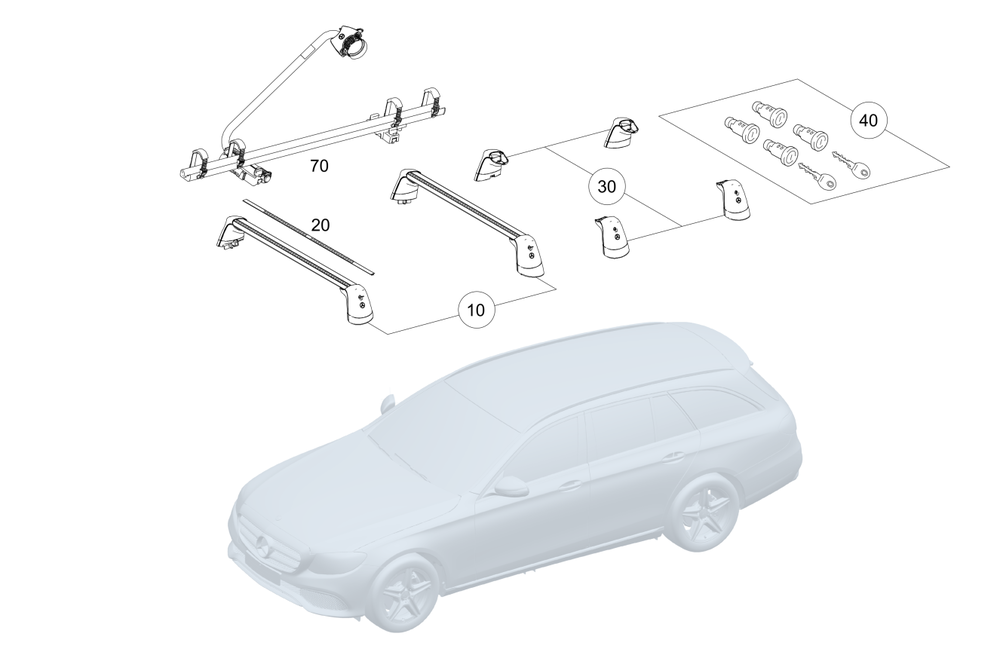 70
20
10
30
40