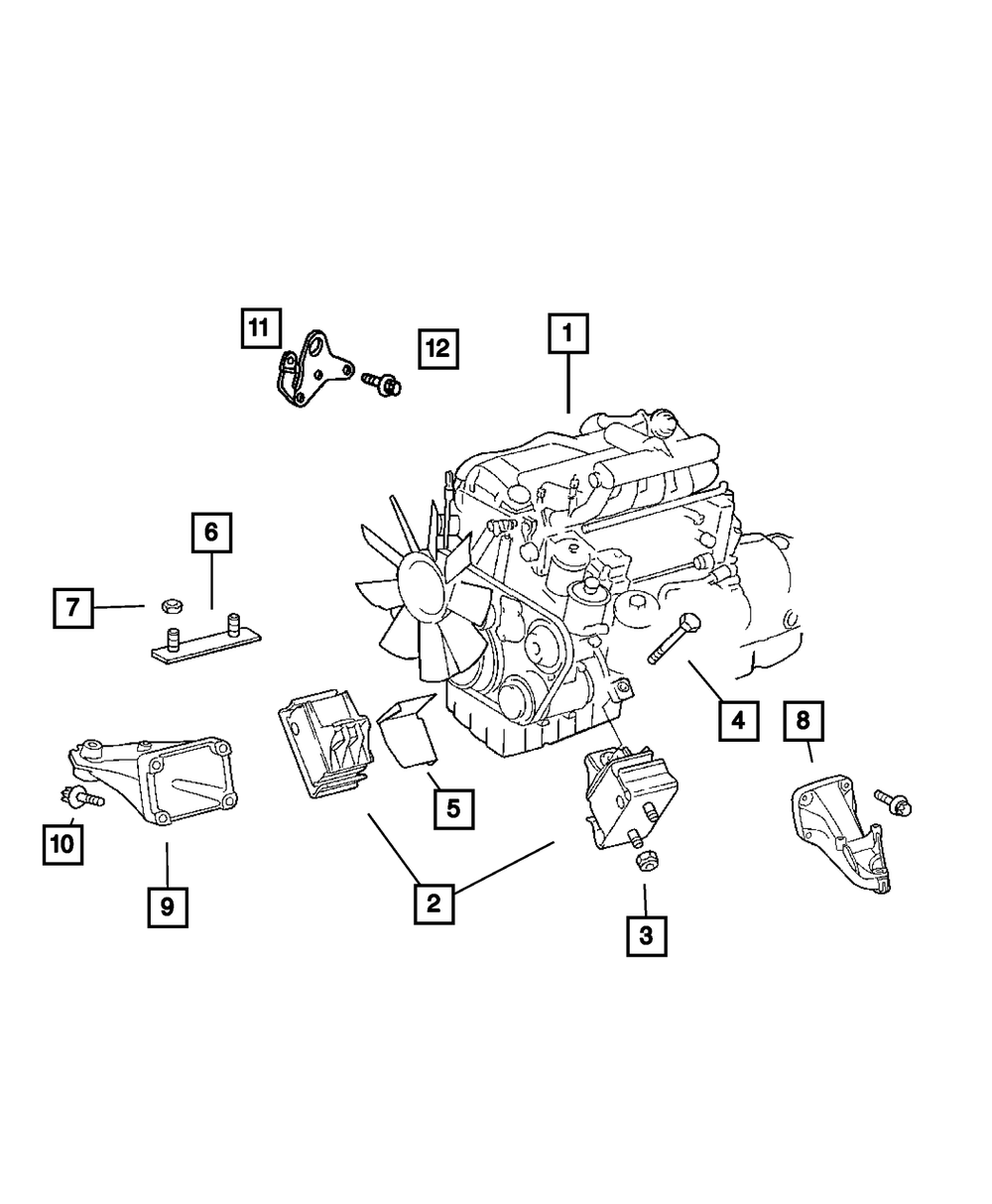 11
12
1
6
7
4
8
5
10
9
2
3