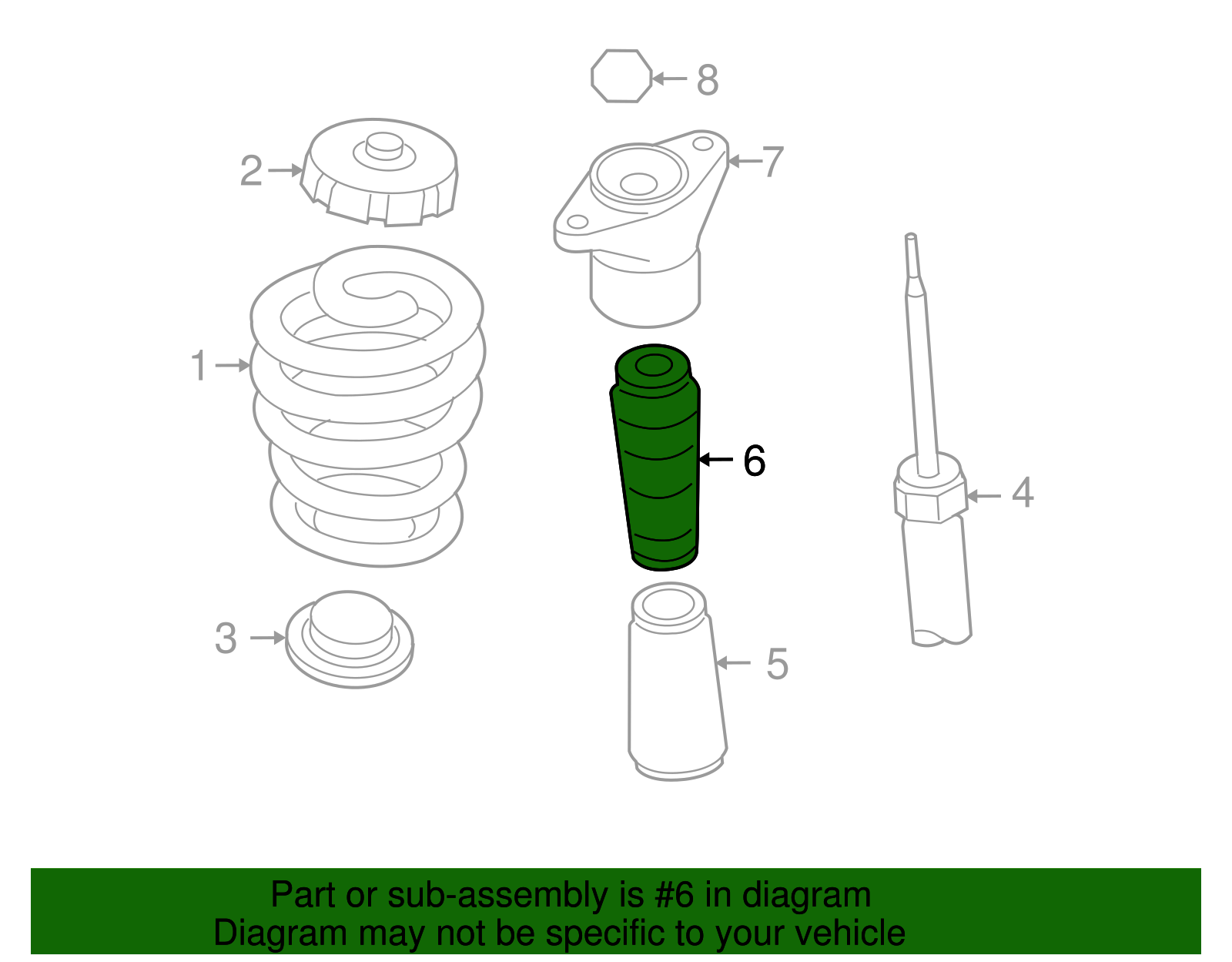 8
2
7
1
6
4
3
5

Part or sub-assembly is #6 in diagram
Diagram may not be specific to your vehicle