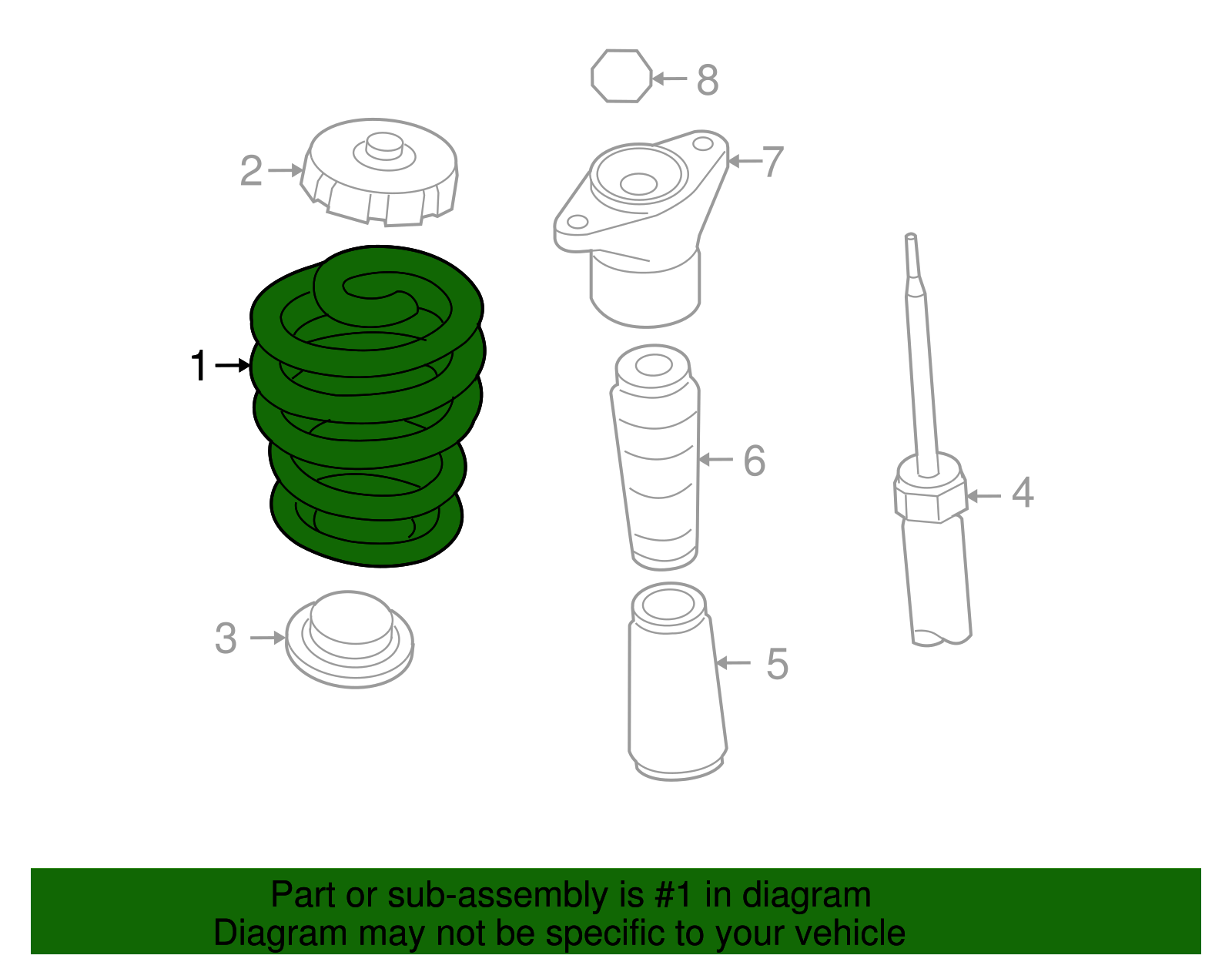 8
2
7
1
6
4
3
5

Part or sub-assembly is #1 in diagram
Diagram may not be specific to your vehicle