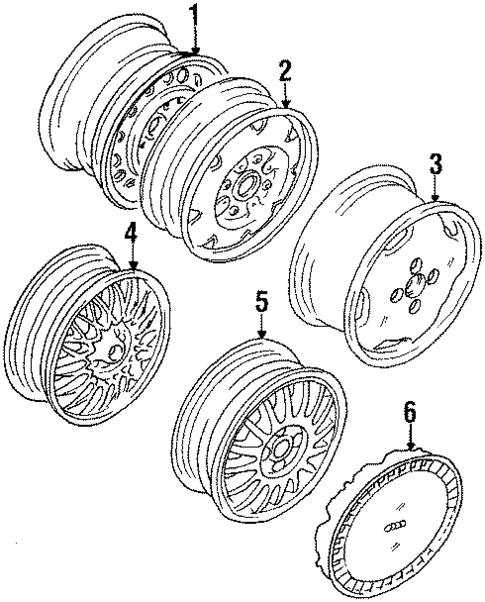 1
2
3
4
5
6