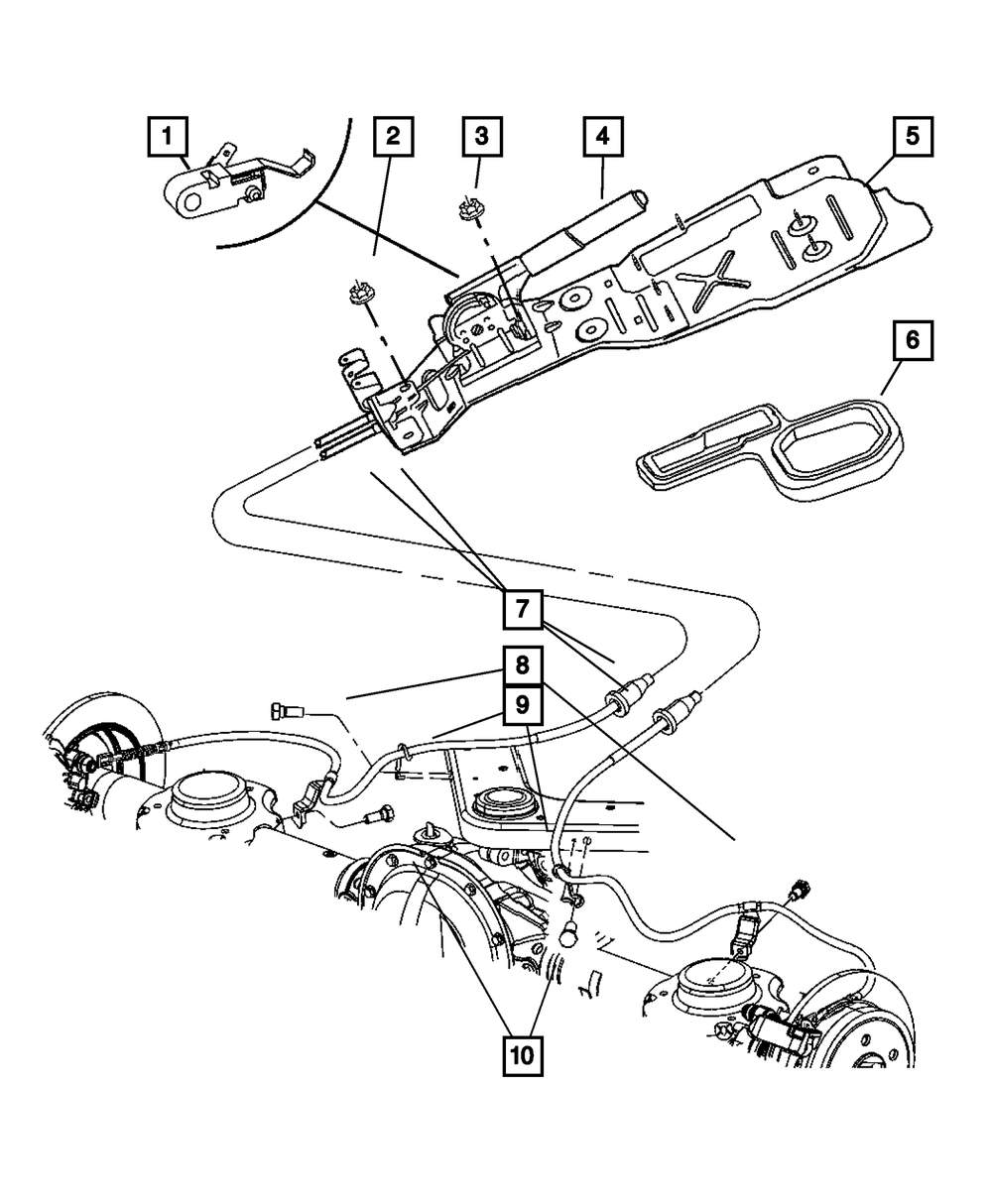 1
2
3
4
5
6
7
8
9
10