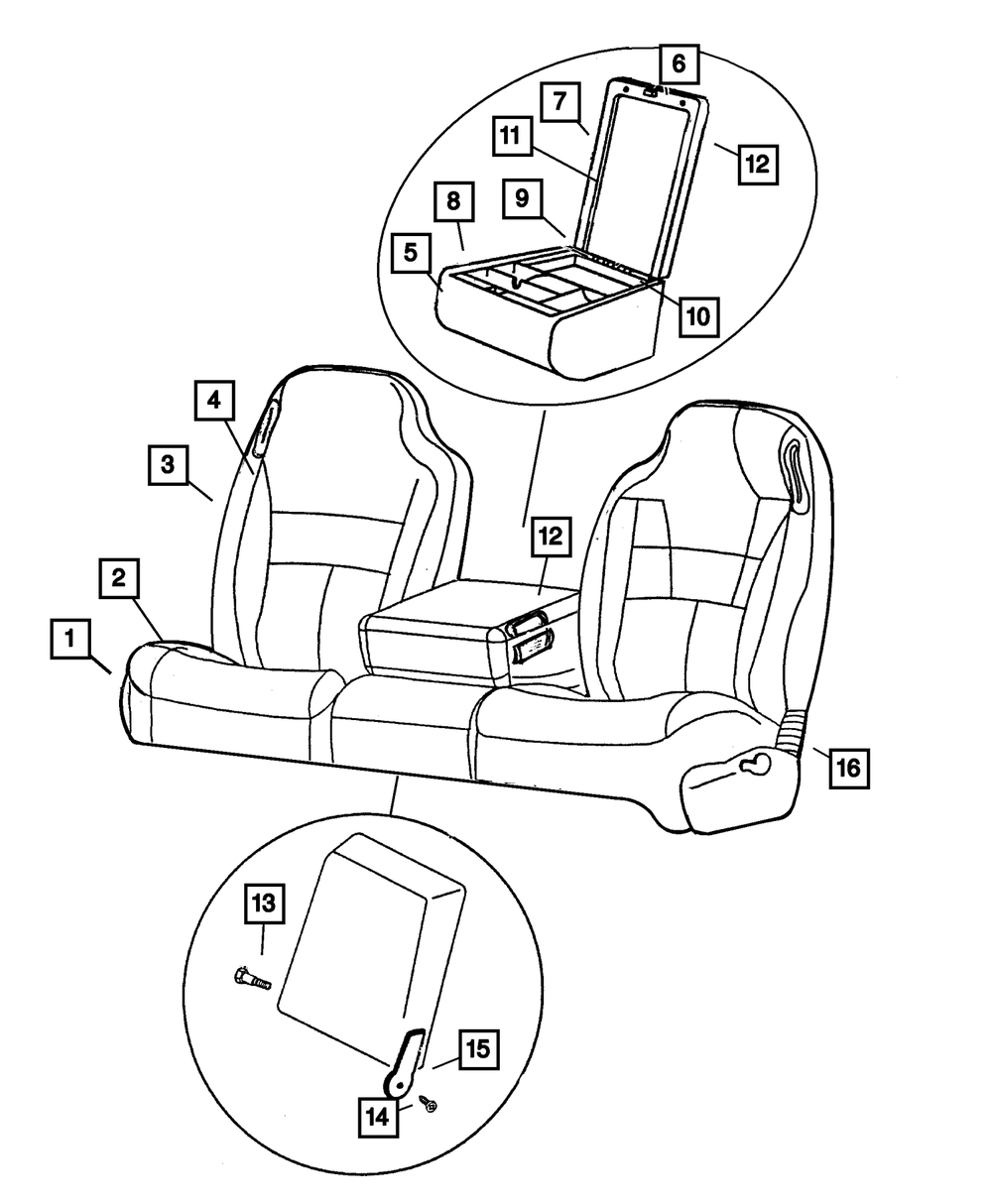 6
7
11
12
8
9
5
10
4
3
12
2
1
16
13
15
14