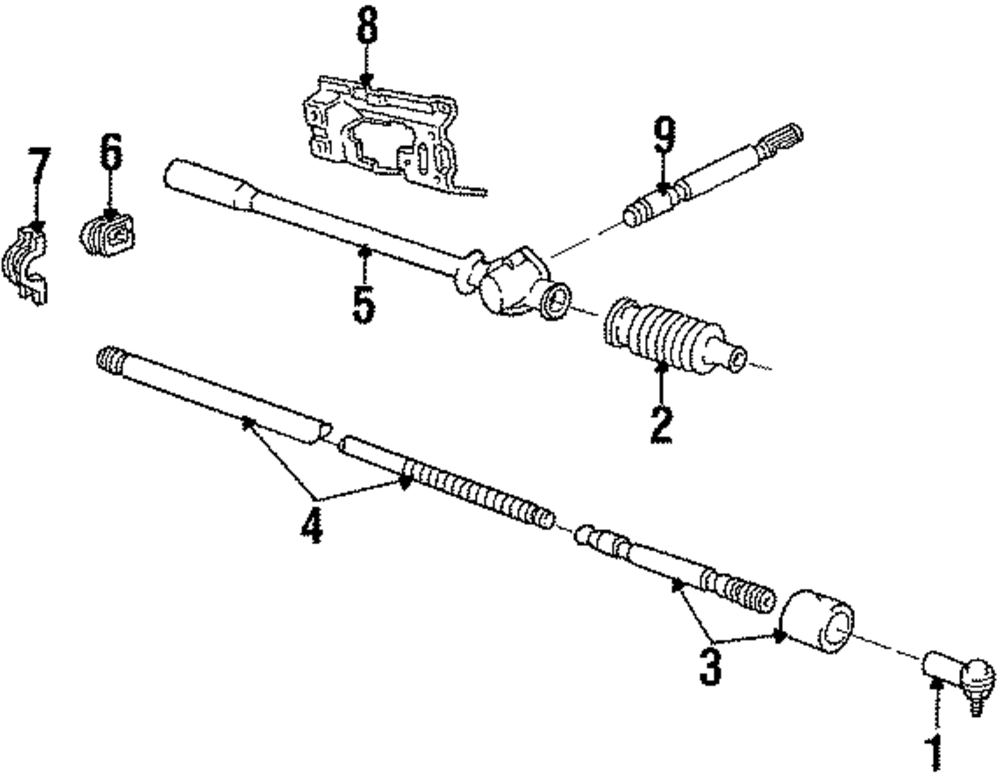 8
9
7
6
5
2
4
3
1