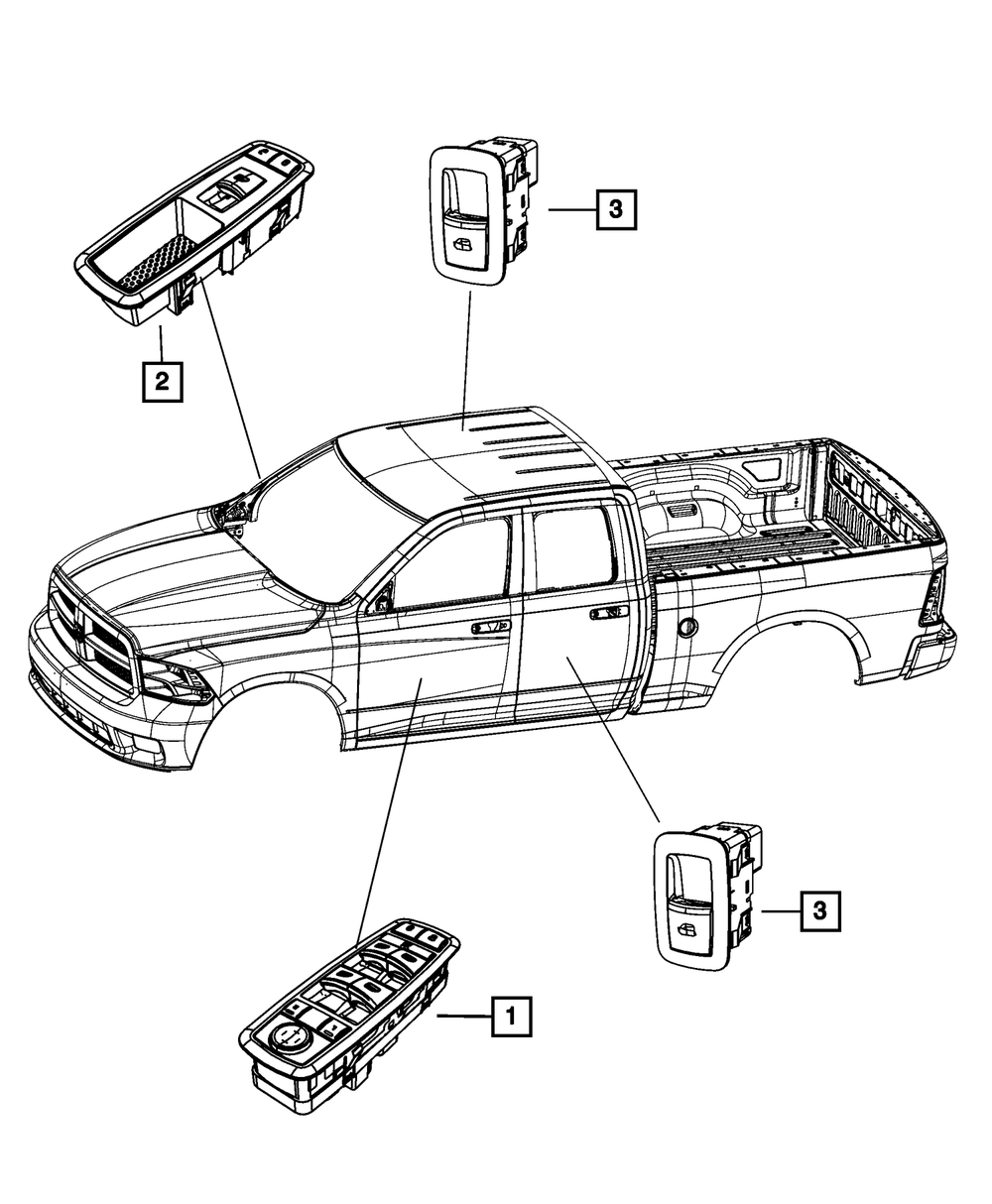 3
2
3
1