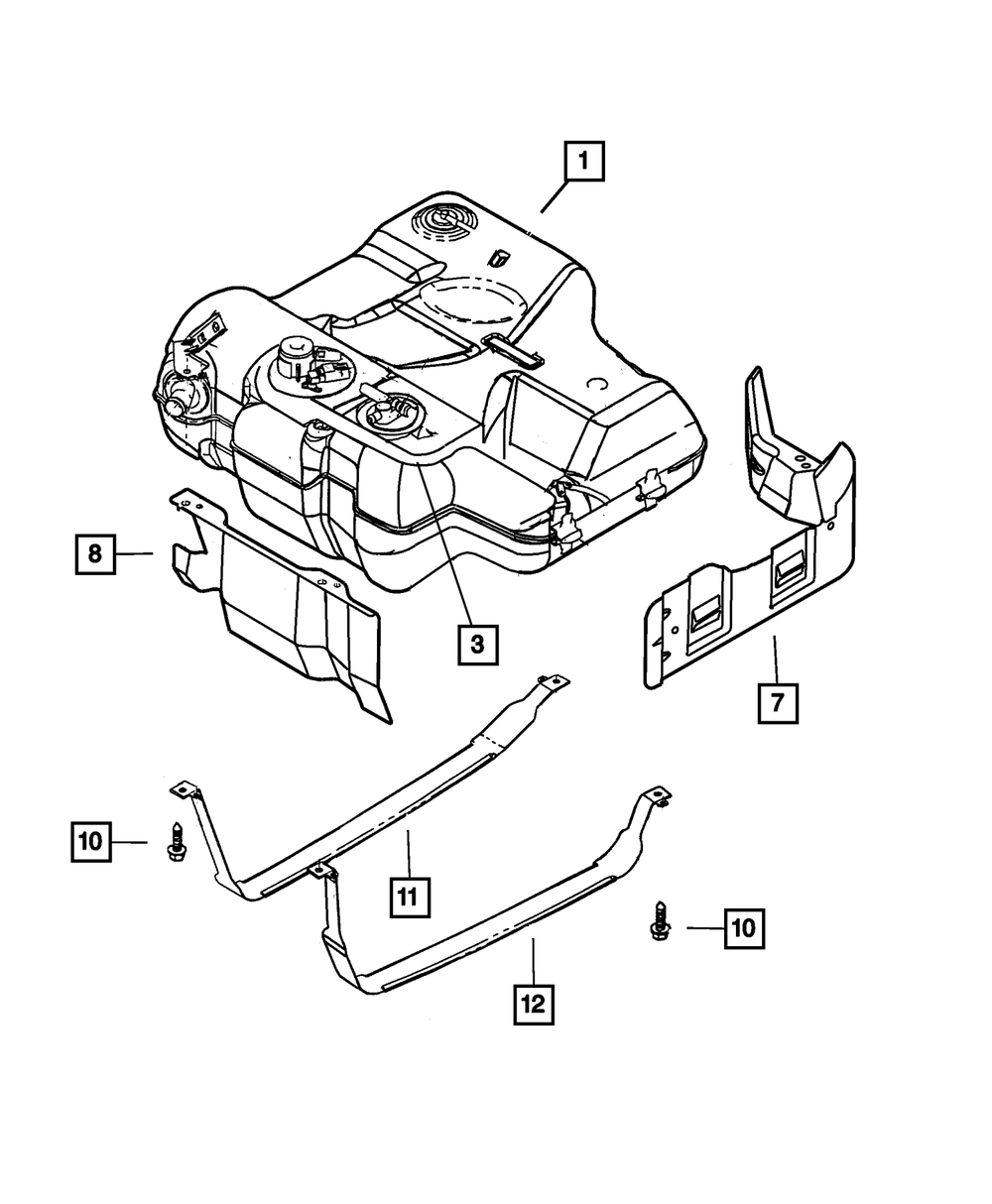 1

8

3

7

10

11

10

12