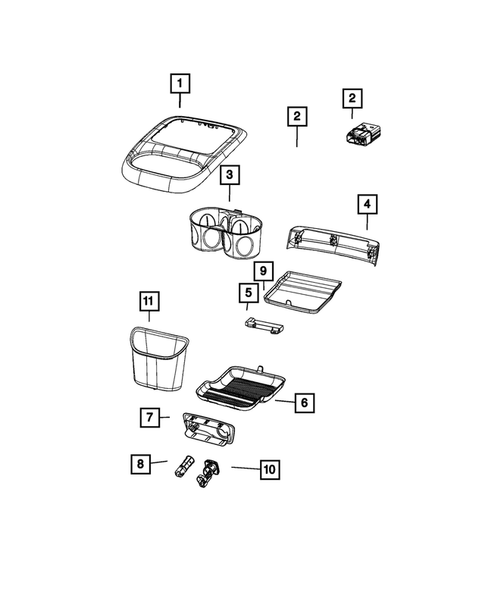 1
2
2
3
4
9
5
11
6
7
8
10