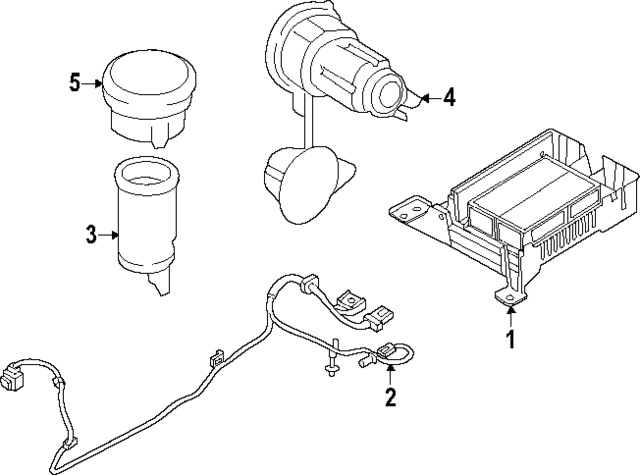 5
4
3
1
2