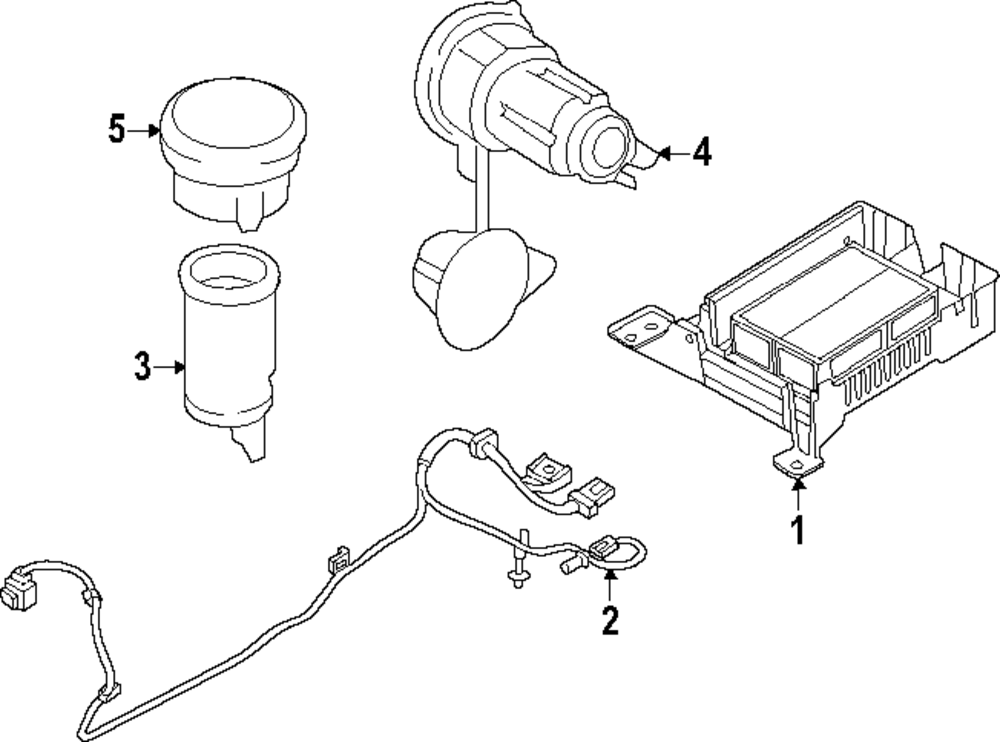 5
4
3
1
2