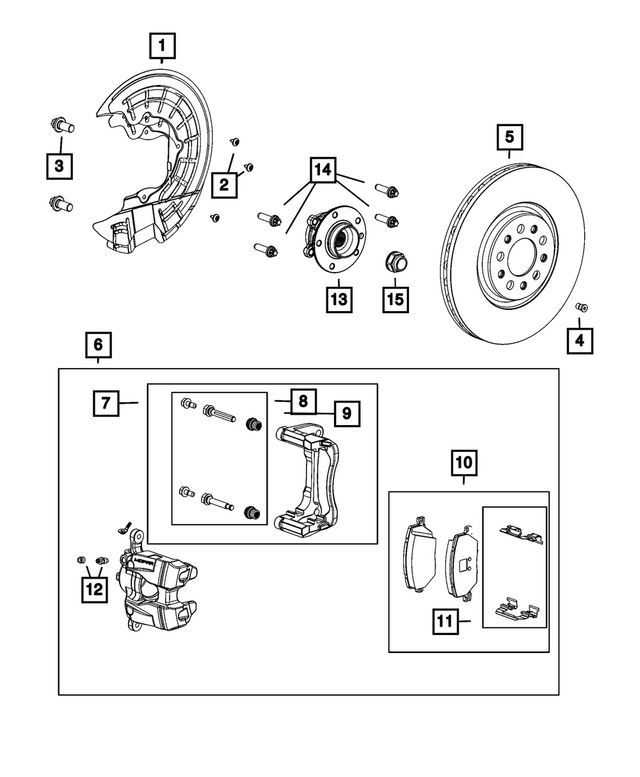 1
3
2
14
5
13
15
4
6
7
8
9
10
12
11