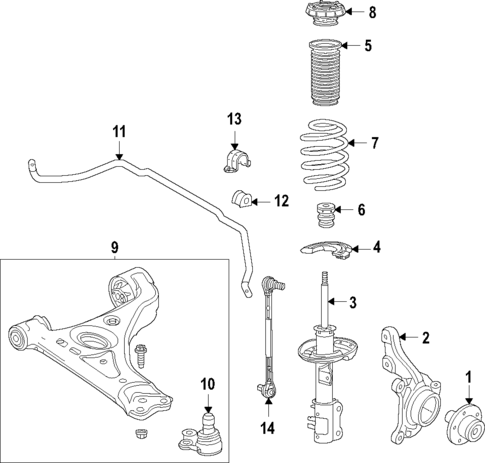 8
5
13
11
7
12
6
9
4
3
2
10
1
14