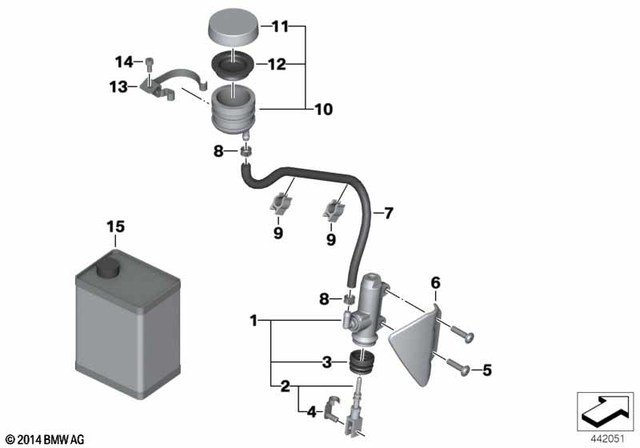 11
14
12
13
10
8
7
9
9
15
6
8
1
3
5
2
4
© 2014 BMW AG
442051