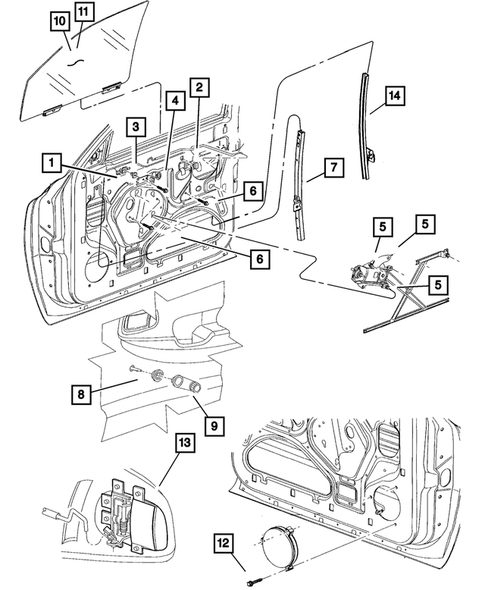 10
11
2
4
3
14
1
7
6
5
5
6
5
8
9
13
12