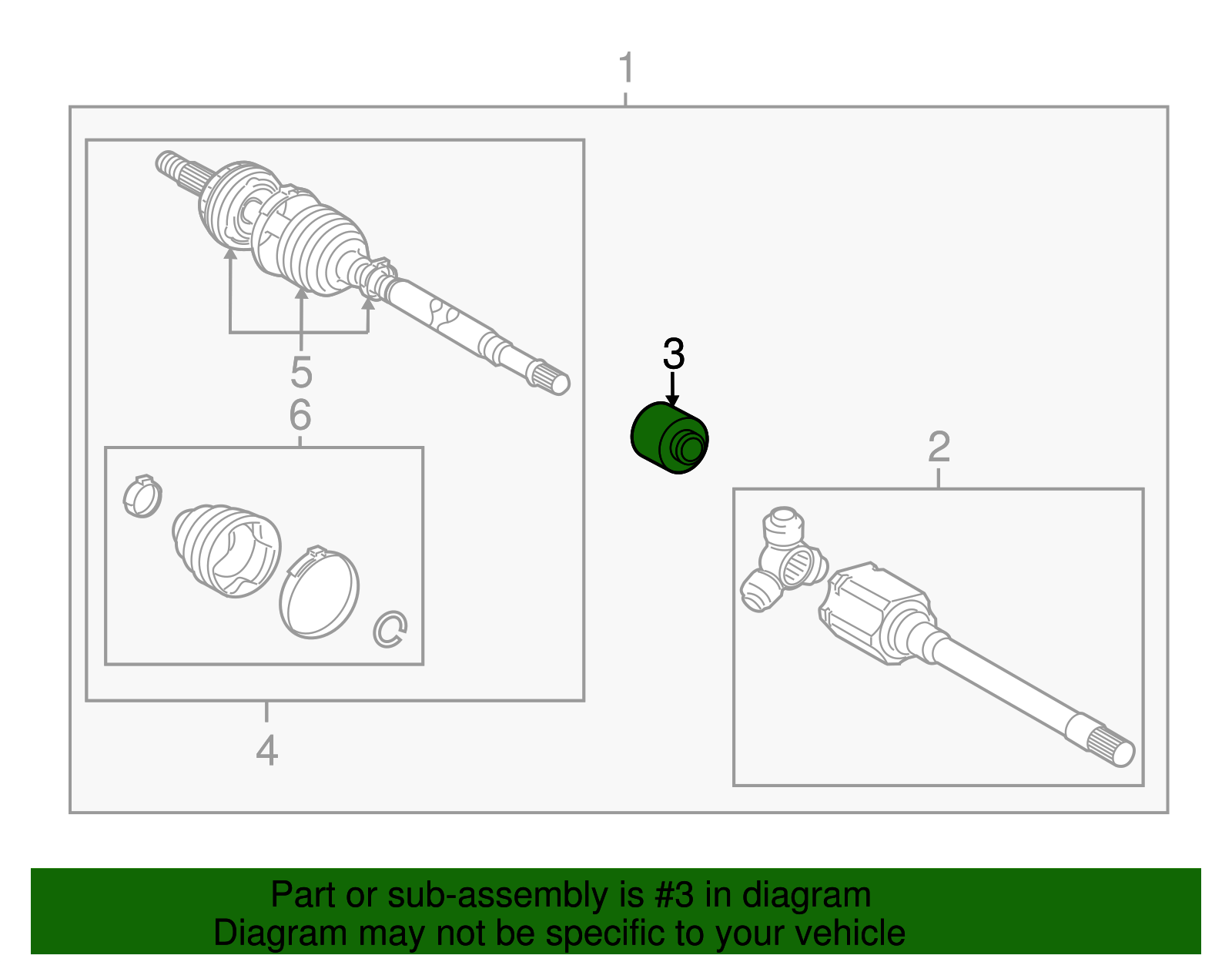 1

5

6

3

2

4

Part or sub-assembly is #3 in diagram
Diagram may not be specific to your vehicle