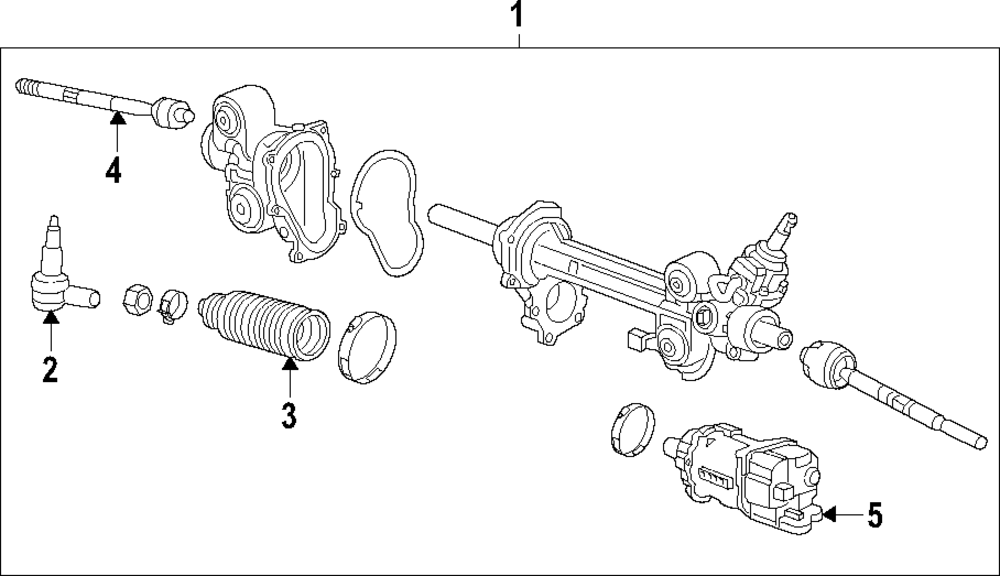 1
4
2
3
5