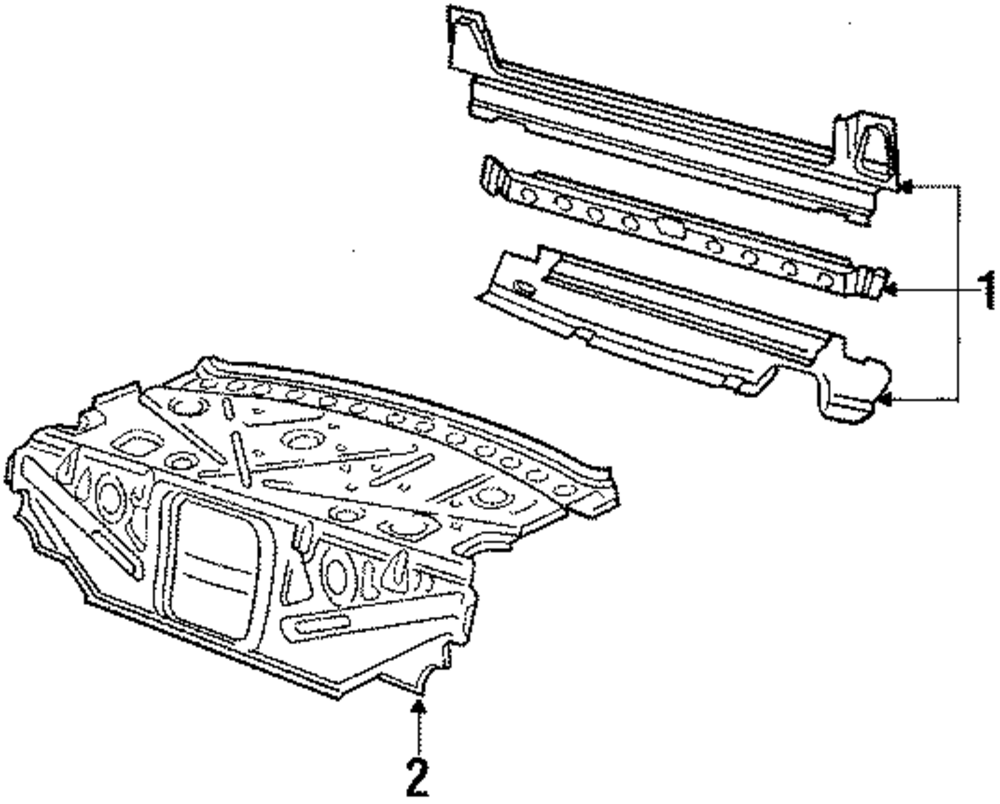 1

2