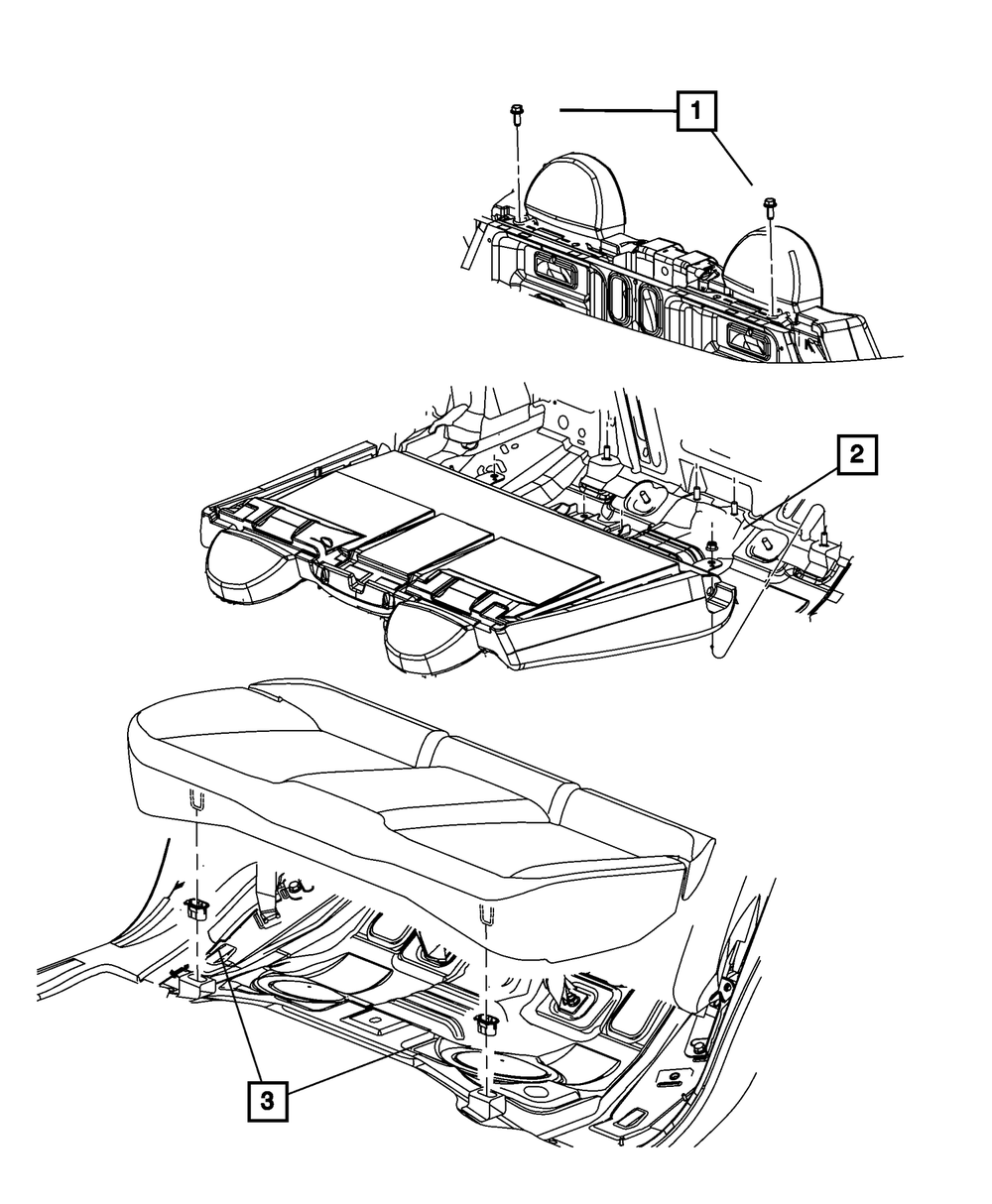 1

2

3