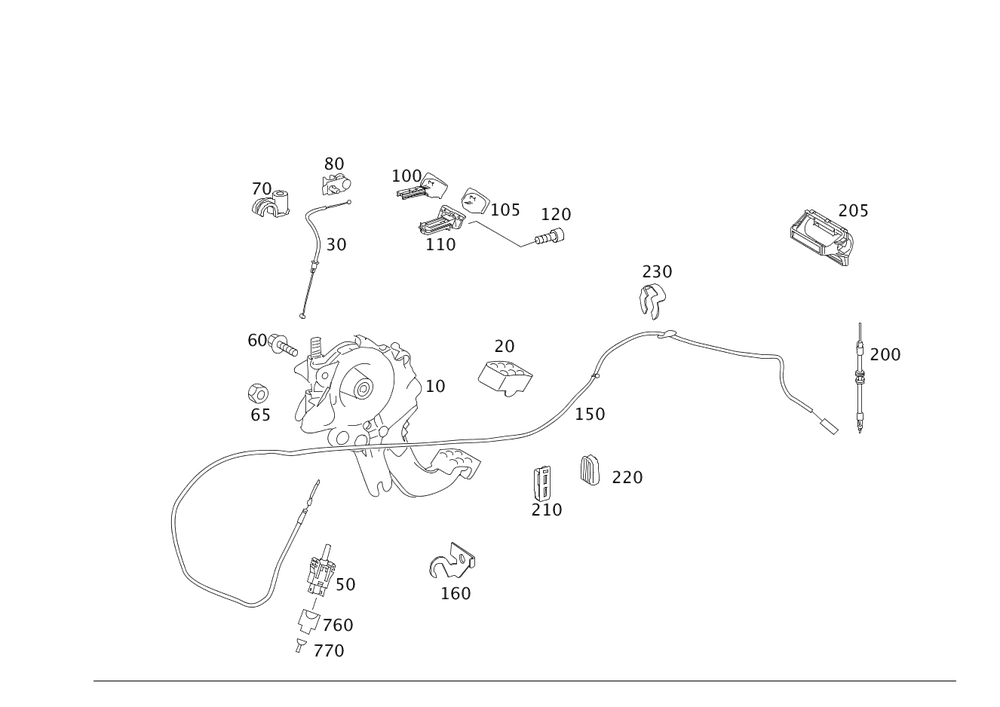 80
70
100
105
120
205
30
110
230
60
20
200
10
65
150
220
210
50
160
760
770