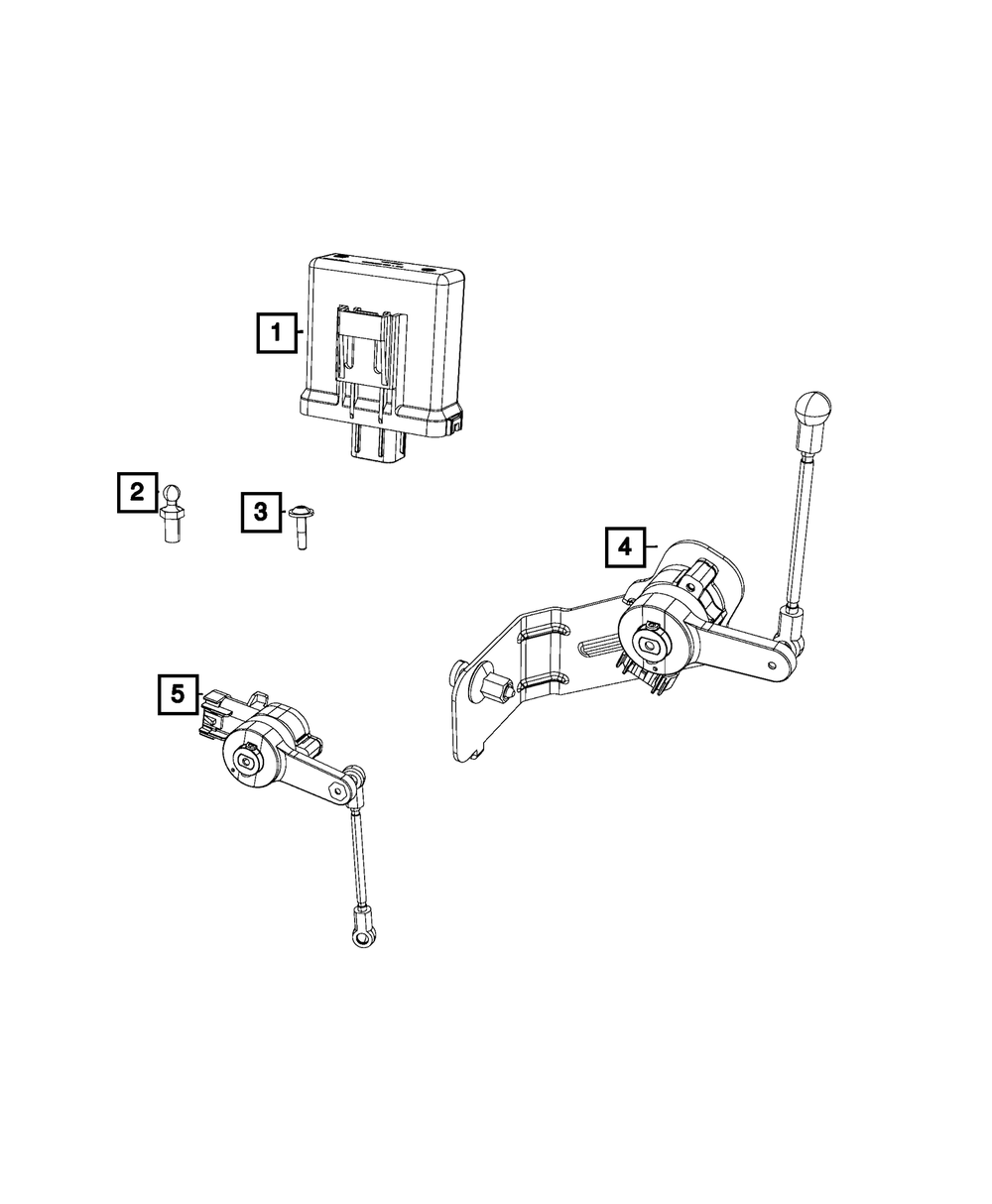 1
2
3
4
5