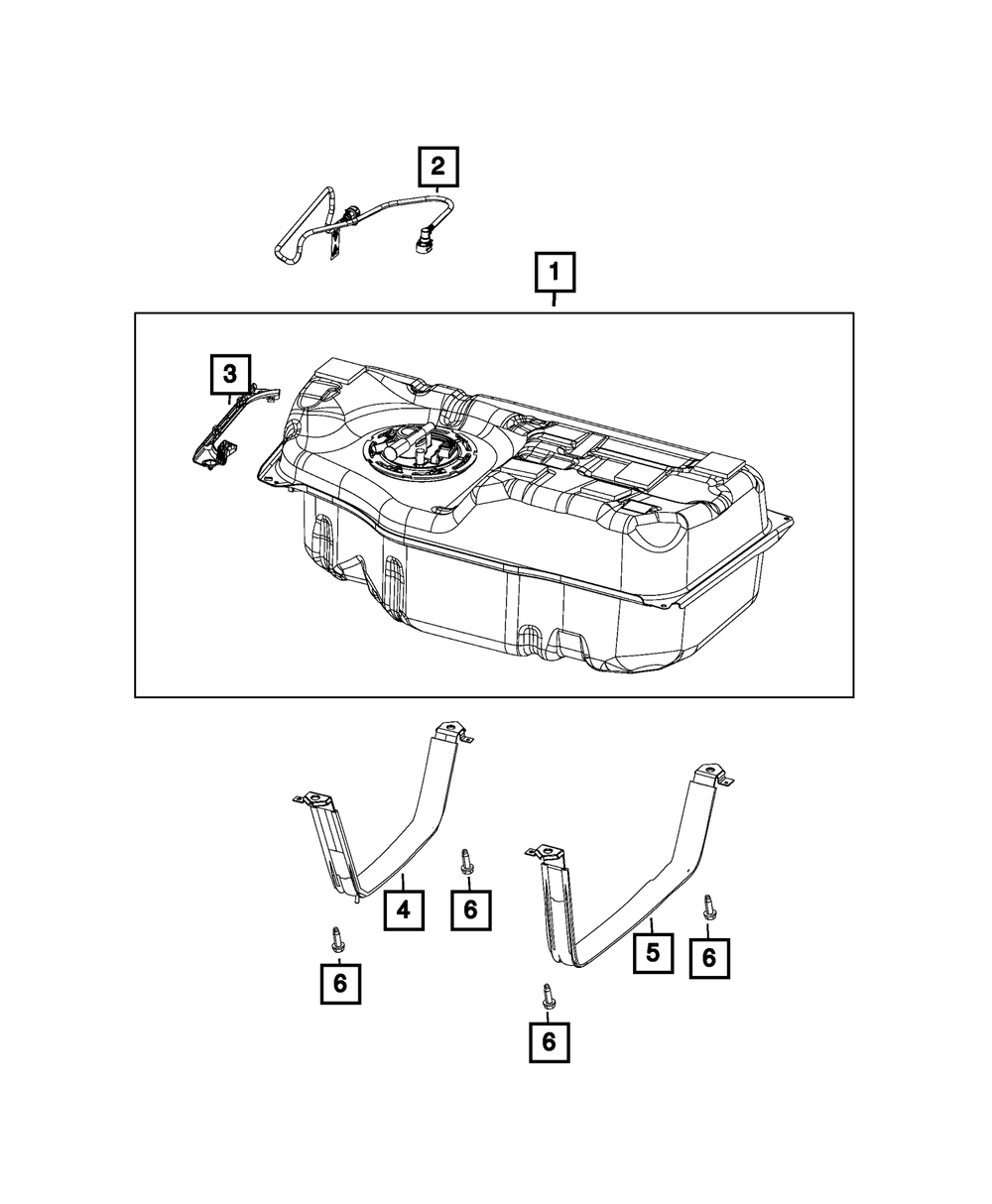 2

1

3

4

6

6

5

6

6